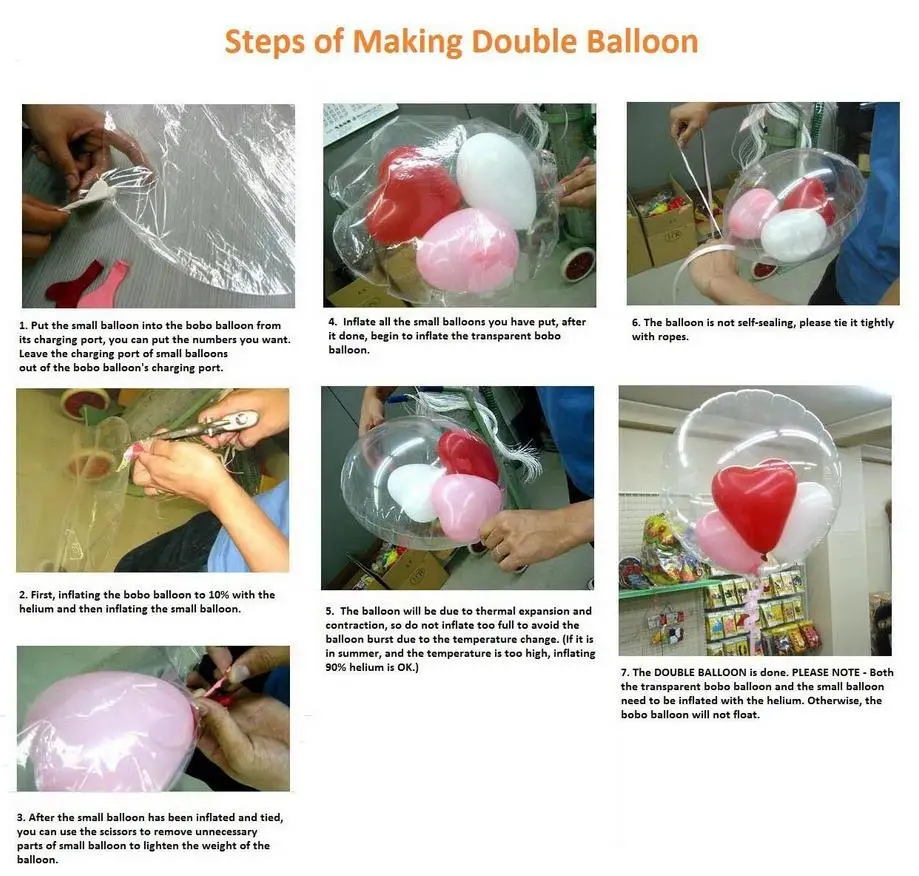 Steps of Making Double Balloon

1. Put the small balloon into the bobo balloon from its charging port, you can put the numbers you want. Leave the charging port of small balloons out of the bobo balloon's charging port.

2. First, inflating the bobo balloon to 10% with the helium and then inflating the small balloon.

3. After the small balloon has been inflated and tied, you can use the scissors to remove unnecessary parts of small balloon to lighten the weight of the balloon.

4. Inflate all the small balloons you have put, after it done, begin to inflate the transparent bobo balloon.

5. The balloon will be due to thermal expansion and contraction, so do not inflate too full to avoid the balloon burst due to the temperature change. (If it is in summer, and the temperature is too high, inflating 90% helium is OK.)

6. The balloon is not self-sealing, please tie it tightly with ropes.

7. The DOUBLE BALLOON is done. PLEASE NOTE - Both the transparent bobo balloon and the small balloon need to be inflated with the helium. Otherwise, the bobo balloon will not float.