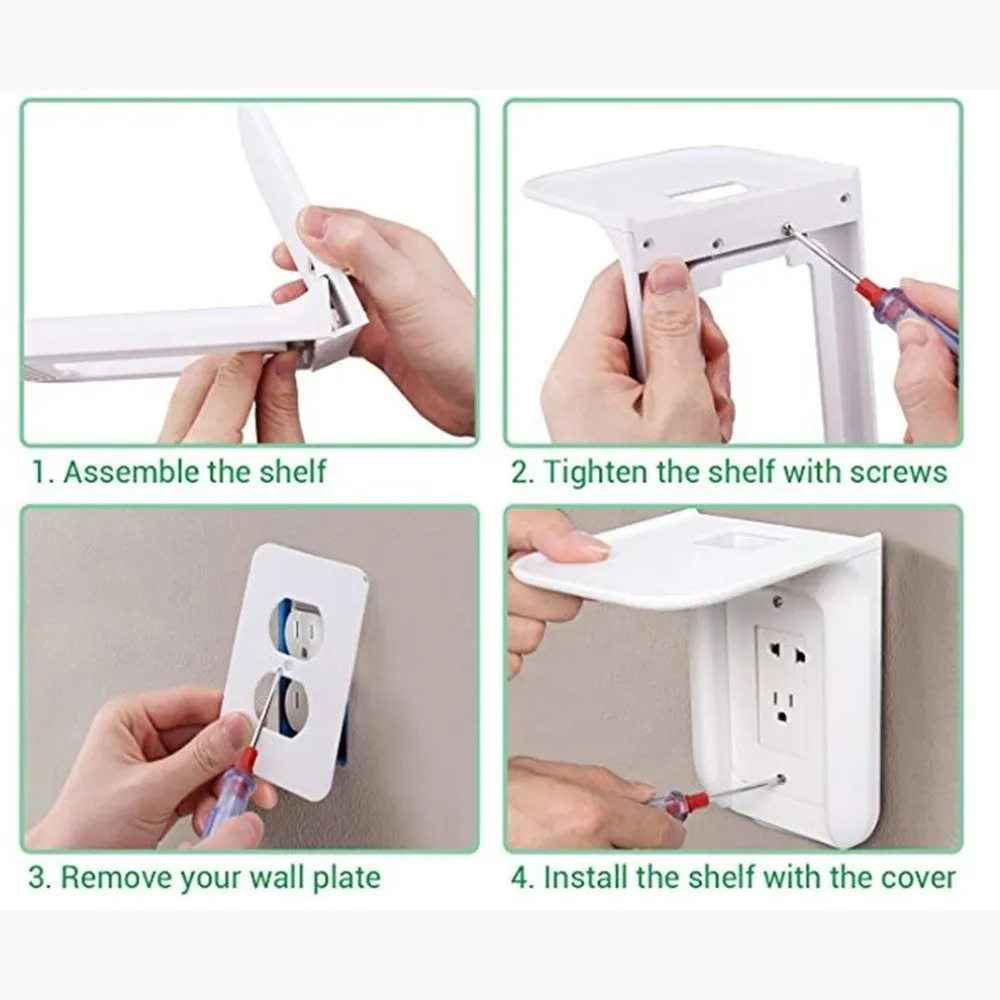 1. Assemble the shelf

2. Tighten the shelf with screws

3. Remove your wall plate

4. Install the shelf with the cover