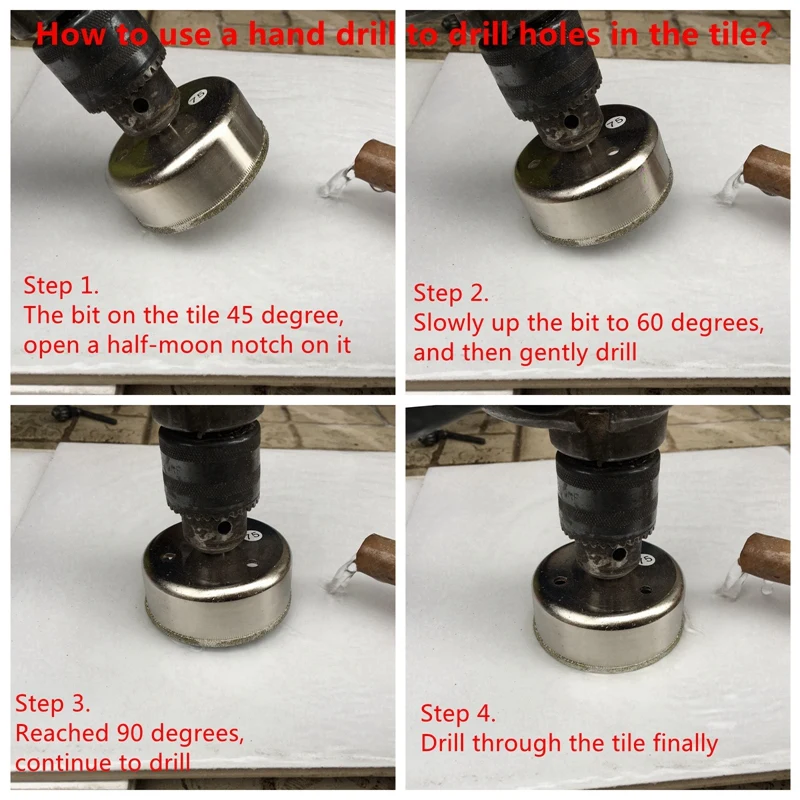 How to use a hand drill to drill holes in the tile?

75

Step 1.
The bit on the tile 45 degree, open a half-moon notch on it

75

Step 2.
Slowly up the bit to 60 degrees, and then gently drill

75

Step 3.
Reached 90 degrees, continue to drill

75

Step 4.
Drill through the tile finally