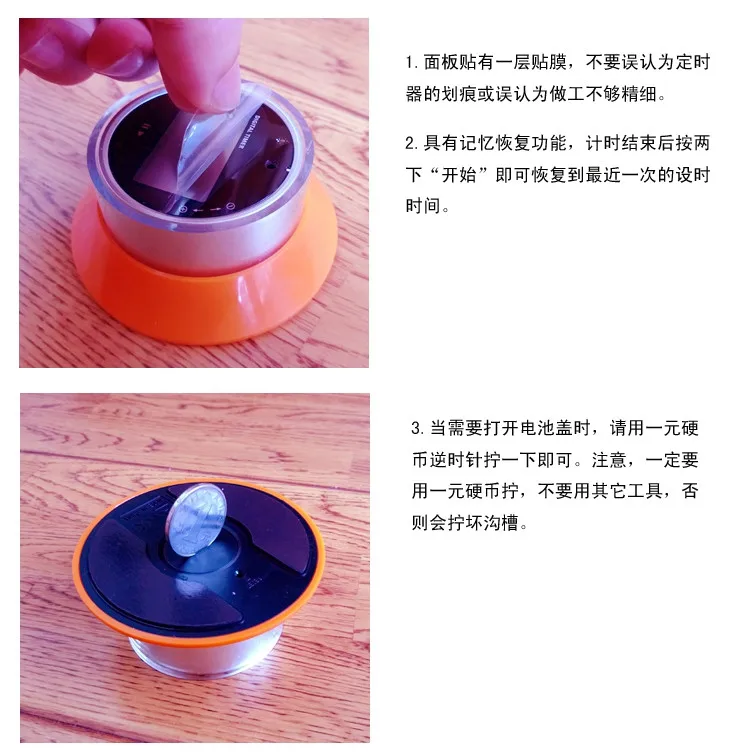 DIGITAL TIMER

1. 面板贴有一层贴膜，不要误认为定时器的划痕或误认为做工不够精细。

2. 具有记忆恢复功能，计时结束后按两下“开始”即可恢复到最近一次的设时时间。

3. 当需要打开电池盖时，请用一元硬币逆时针拧一下即可。注意，一定要用一元硬币拧，不要用其它工具，否则会拧坏沟槽。