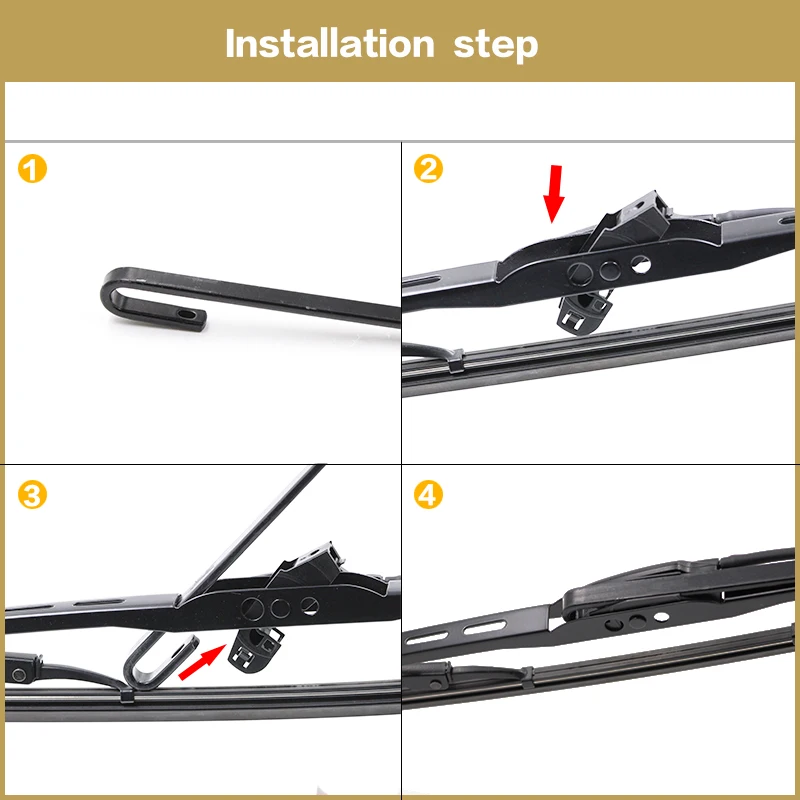 Installation step

1

2

3

4