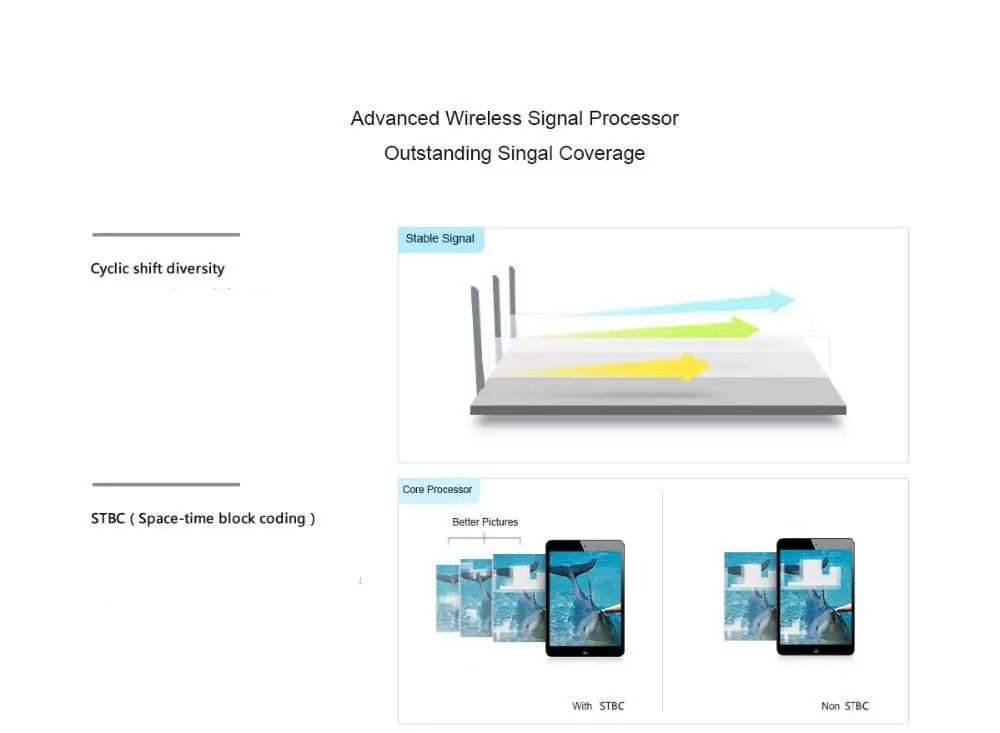 Advanced Wireless Signal Processor
Outstanding Singal Coverage

Cyclic shift diversity

Stable Signal

STBC ( Space-time block coding )

Core Processor

Better Pictures

With STBC

Non STBC