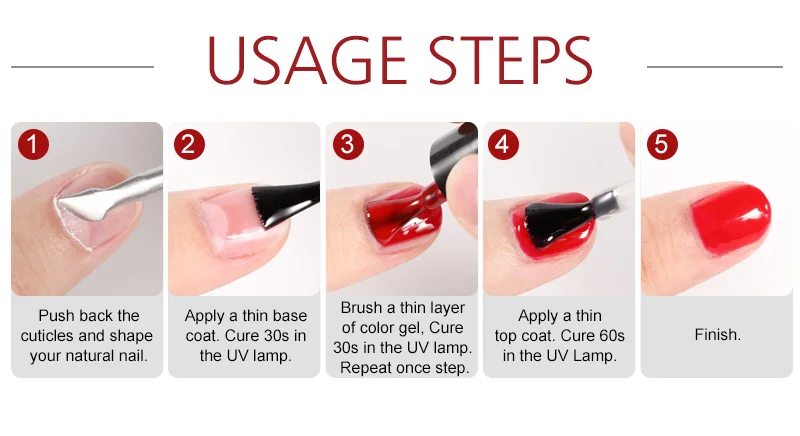 USAGE STEPS

1
Push back the cuticles and shape your natural nail.

2
Apply a thin base coat. Cure 30s in the UV lamp.

3
Brush a thin layer of color gel, Cure 30s in the UV lamp. Repeat once step.

4
Apply a thin top coat. Cure 60s in the UV Lamp.

5
Finish.