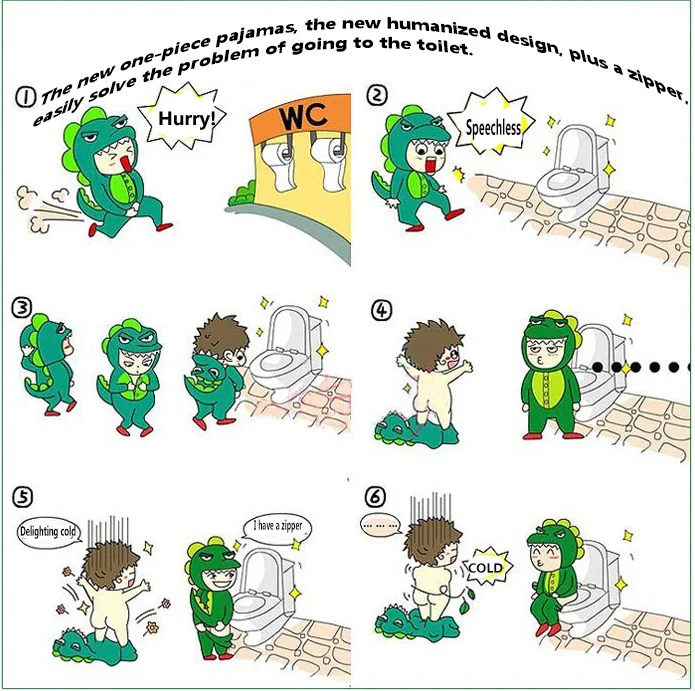 The new one-piece pajamas, the new humanized design, plus a zipper, easily solve the problem of going to the toilet.

①

Hurry!

WC

②

Speechless

③

④

⑤

Delighting cold

I have a zipper

⑥

... ... ...

COLD