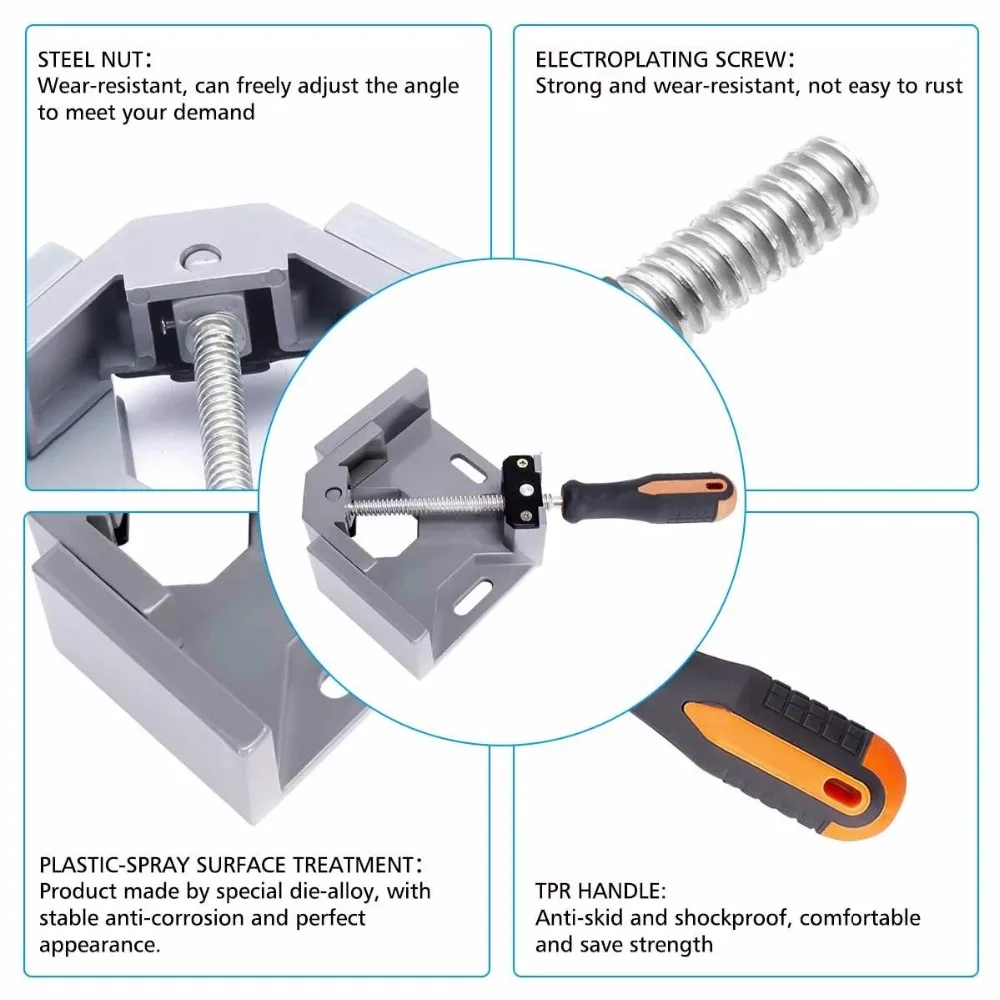 STEEL NUT:
Wear-resistant, can freely adjust the angle to meet your demand

ELECTROPLATING SCREW:
Strong and wear-resistant, not easy to rust

PLASTIC-SPRAY SURFACE TREATMENT:
Product made by special die-alloy, with stable anti-corrosion and perfect appearance.

TPR HANDLE:
Anti-skid and shockproof, comfortable and save strength