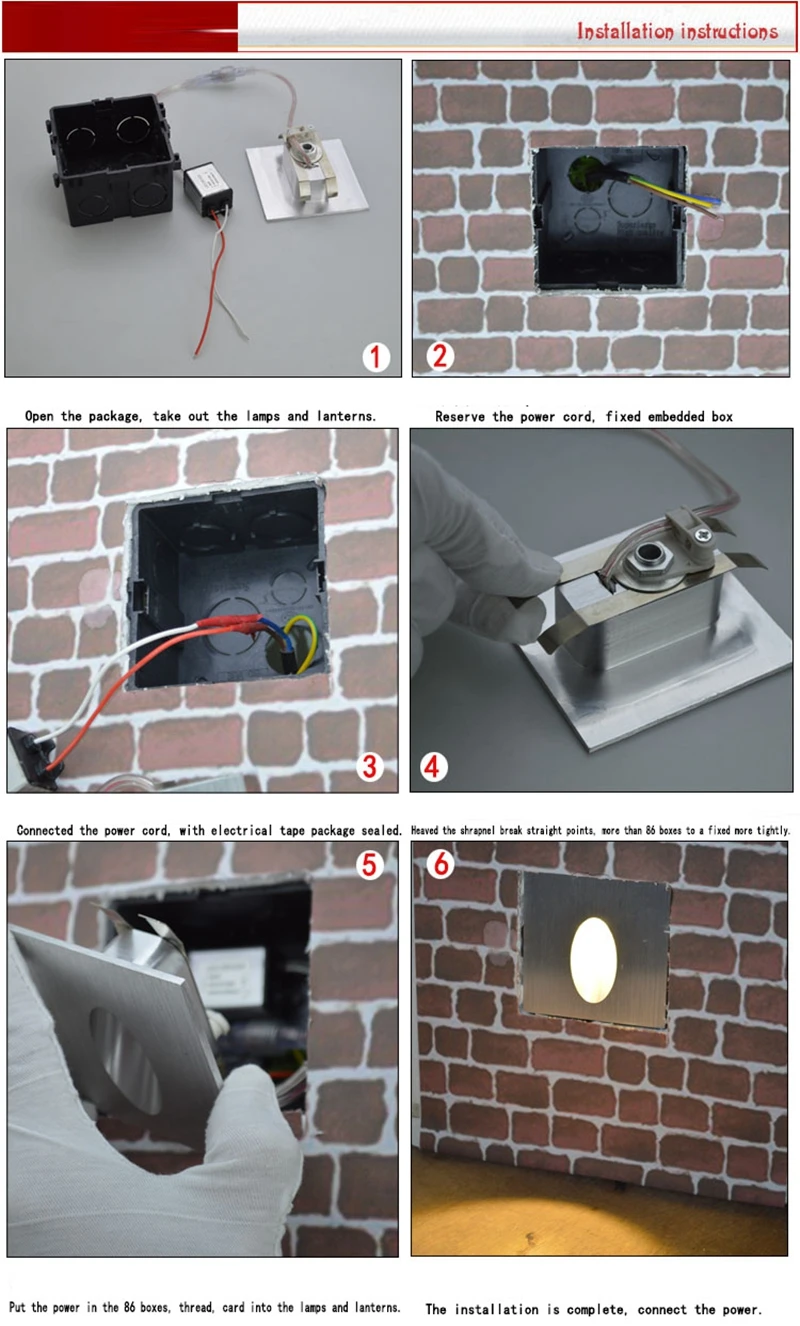 Installation instructions

1

2

Open the package, take out the lamps and lanterns.

Reserve the power cord, fixed embedded box

3

4

Connected the power cord, with electrical tape package sealed.

Heaved the shrapnel break straight points, more than 86 boxes to a fixed more tightly.

5

6

Put the power in the 86 boxes, thread, card into the lamps and lanterns.

The installation is complete, connect the power.