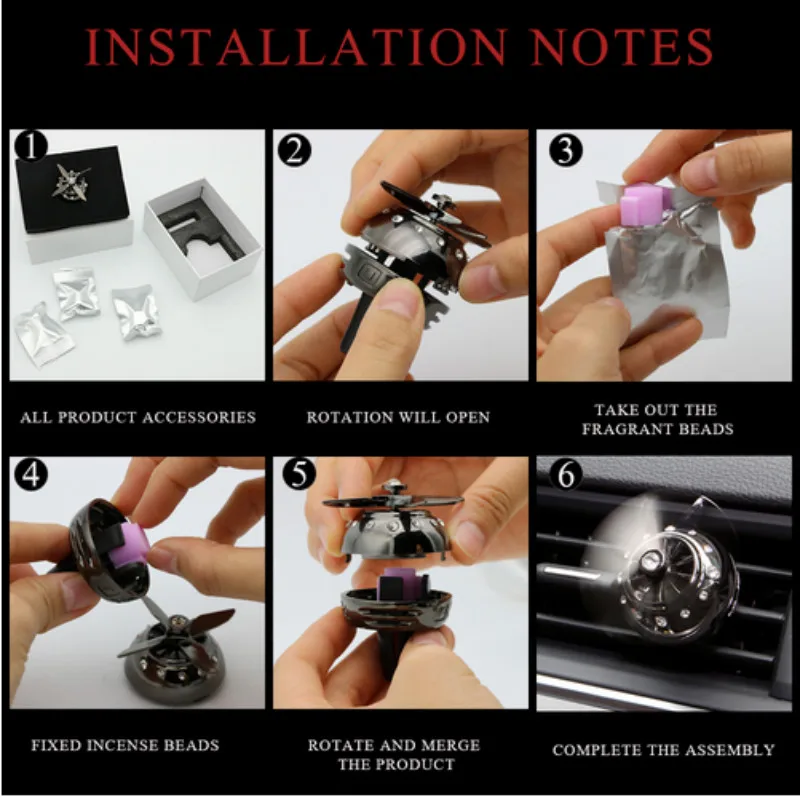 INSTALLATION NOTES

1

ALL PRODUCT ACCESSORIES

2

ROTATION WILL OPEN

3

TAKE OUT THE FRAGRANT BEADS

4

FIXED INCENSE BEADS

5

ROTATE AND MERGE THE PRODUCT

6

COMPLETE THE ASSEMBLY