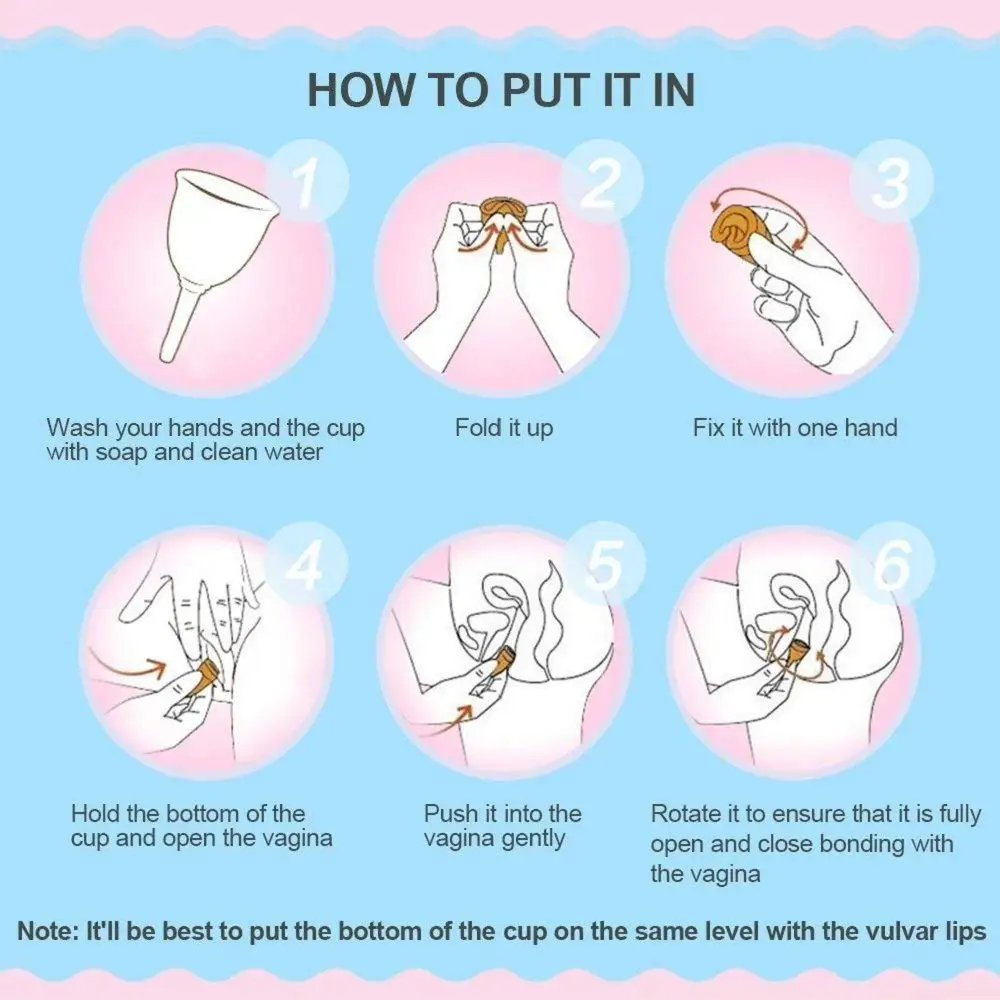 HOW TO PUT IT IN

1

Wash your hands and the cup with soap and clean water

2

Fold it up

3

Fix it with one hand

4

Hold the bottom of the cup and open the vagina

5

Push it into the vagina gently

6

Rotate it to ensure that it is fully open and close bonding with the vagina

Note: It'll be best to put the bottom of the cup on the same level with the vulvar lips