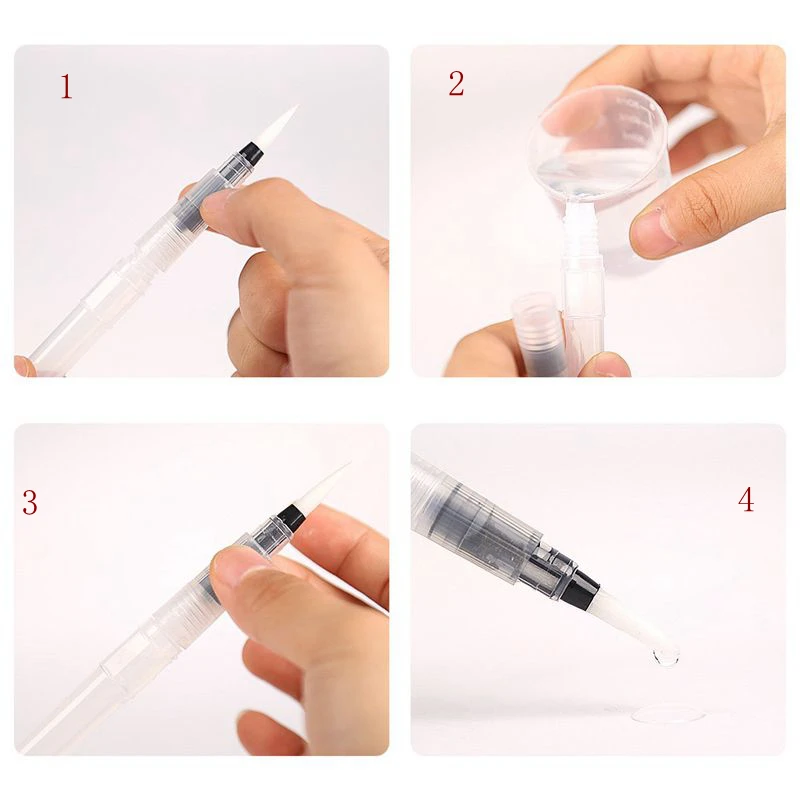 1

2

3

4