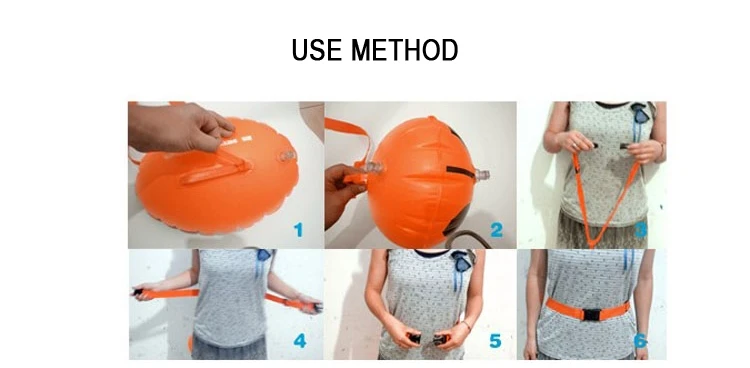 USE METHOD

1
2
3
4
5
6