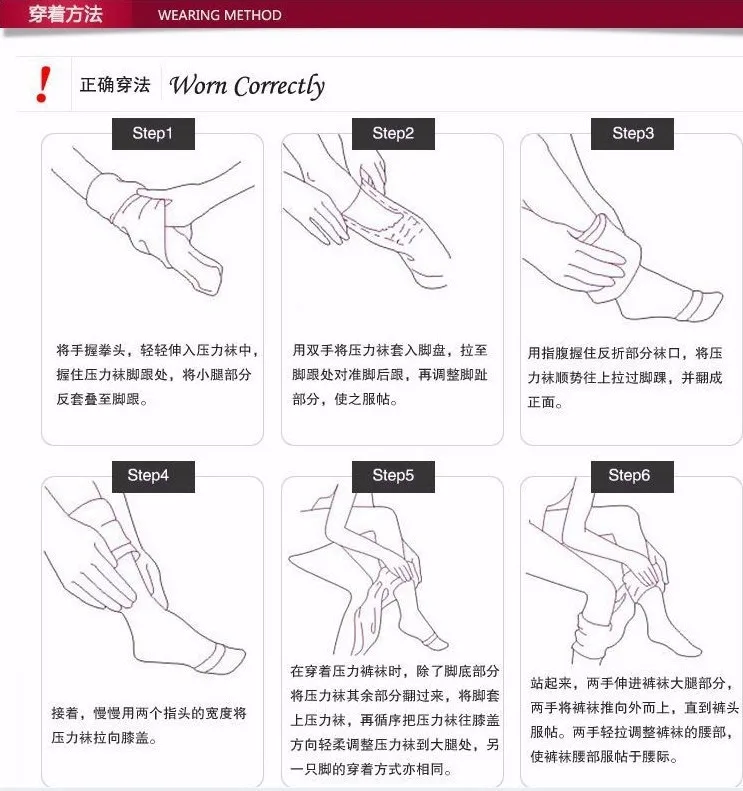 穿着方法 WEARING METHOD

! 正确穿法 Worn Correctly

Step1

将手握拳头，轻轻伸入压力袜中，握住压力袜脚跟处，将小腿部分反套叠至脚跟。

Step2

用双手将压力袜套入脚盘，拉至脚跟处对准脚后跟，再调整脚趾部分，使之服帖。

Step3

用指腹握住反折部分袜口，将压力袜顺势往上拉过脚踝，并翻成正面。

Step4

接着，慢慢用两个指头的宽度将压力袜拉向膝盖。

Step5

在穿着压力裤袜时，除了脚底部分将压力袜其余部分翻过来，将脚套上压力袜，再循序把压力袜往膝盖方向轻柔调整压力袜到大腿处，另一只脚的穿着方式亦相同。

Step6

站起来，两手伸进裤袜大腿部分，两手将裤袜推向外而上，直到裤头服帖。两手轻拉调整裤袜的腰部，使裤袜腰部服帖于腰际。