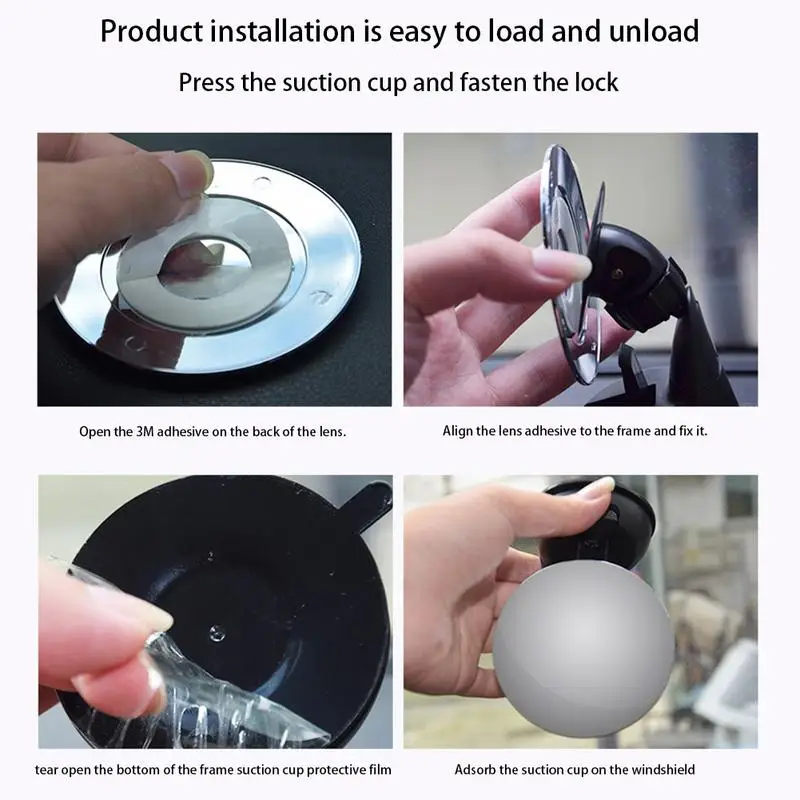 Product installation is easy to load and unload

Press the suction cup and fasten the lock

Open the 3M adhesive on the back of the lens.

Align the lens adhesive to the frame and fix it.

tear open the bottom of the frame suction cup protective film

Adsorb the suction cup on the windshield