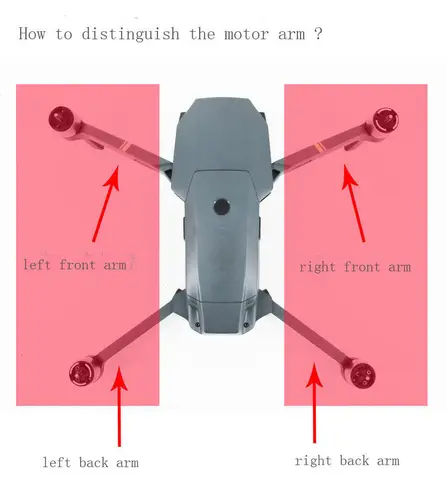 How to distinguish the motor arm ?

left front arm

right front arm

left back arm

right back arm