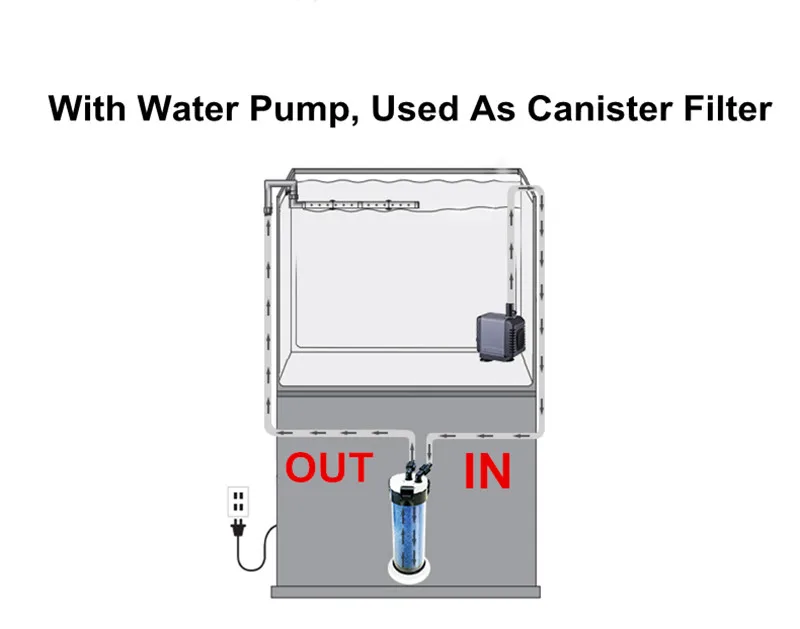 With Water Pump, Used As Canister Filter

OUT

IN