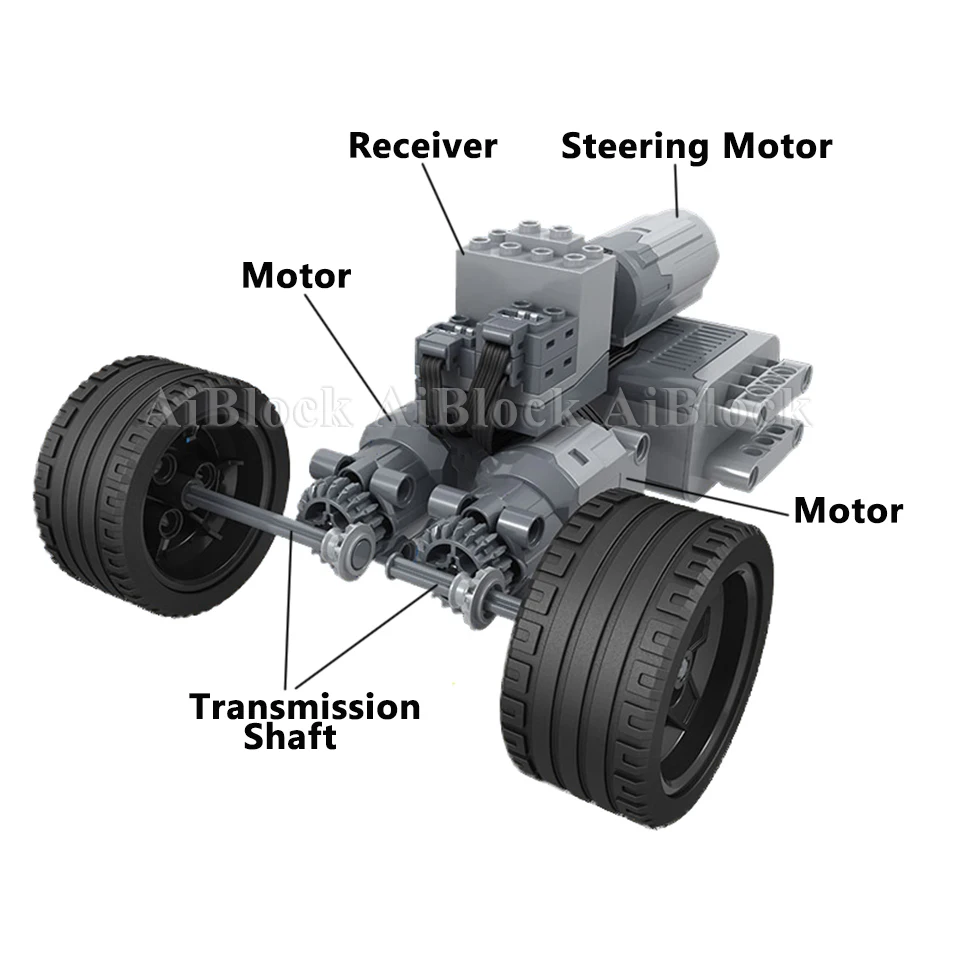 Receiver
Steering Motor
Motor
AiBlock AiBlock AiBlock
Motor
Transmission Shaft