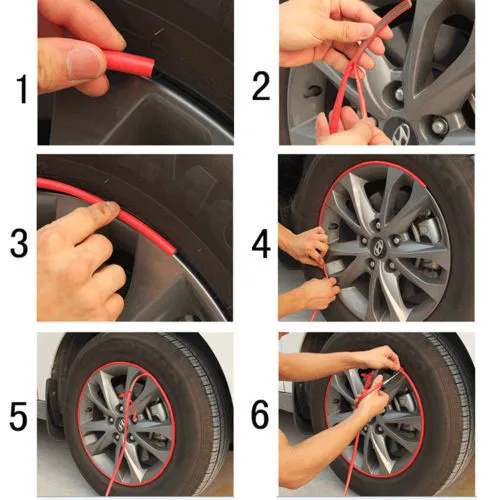 1
2
3
4
5
6