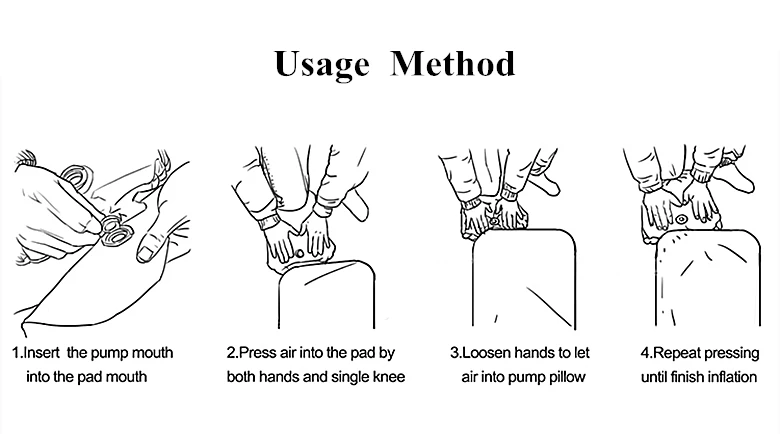 Usage Method

1.Insert the pump mouth into the pad mouth

2.Press air into the pad by both hands and single knee

3.Loosen hands to let air into pump pillow

4.Repeat pressing until finish inflation