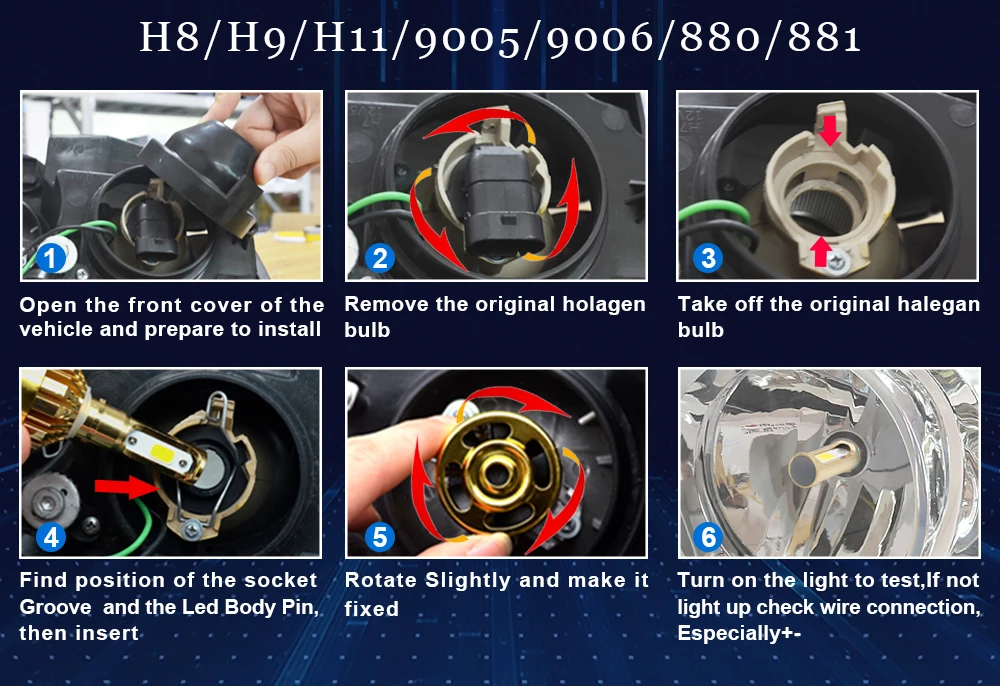 H8/H9/H11/9005/9006/880/881

1
Open the front cover of the vehicle and prepare to install

2
Remove the original holagen bulb

3
Take off the original halegan bulb

4
Find position of the socket Groove and the Led Body Pin, then insert

5
Rotate Slightly and make it fixed

6
Turn on the light to test,If not light up check wire connection, Especially+-