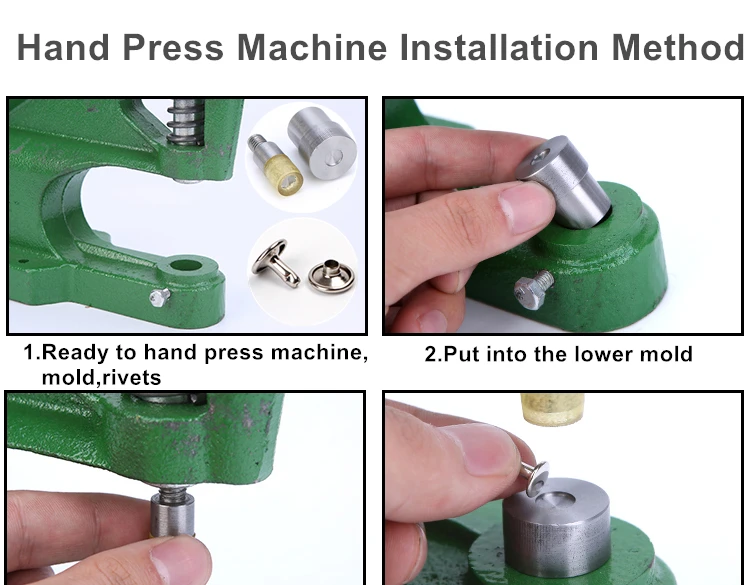 Hand Press Machine Installation Method

1.Ready to hand press machine, mold,rivets

2.Put into the lower mold