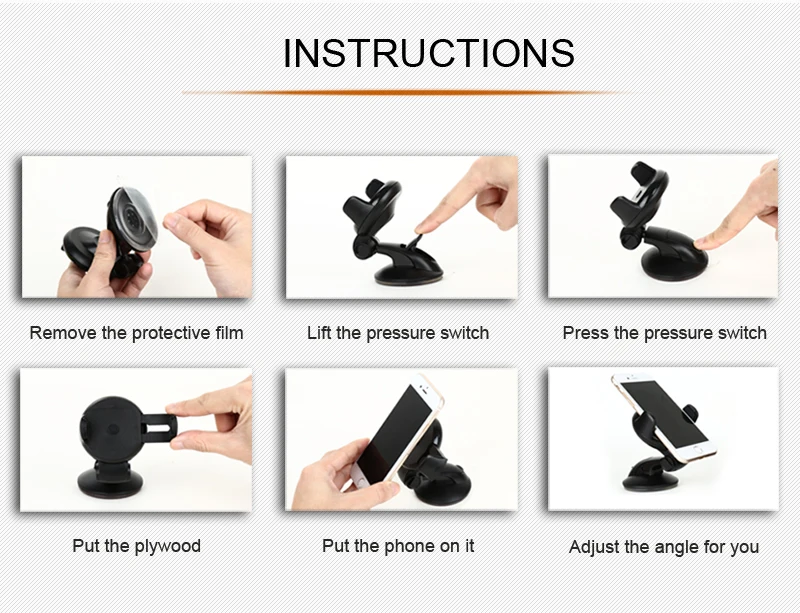 INSTRUCTIONS

Remove the protective film

Lift the pressure switch

Press the pressure switch

Put the plywood

Put the phone on it

Adjust the angle for you