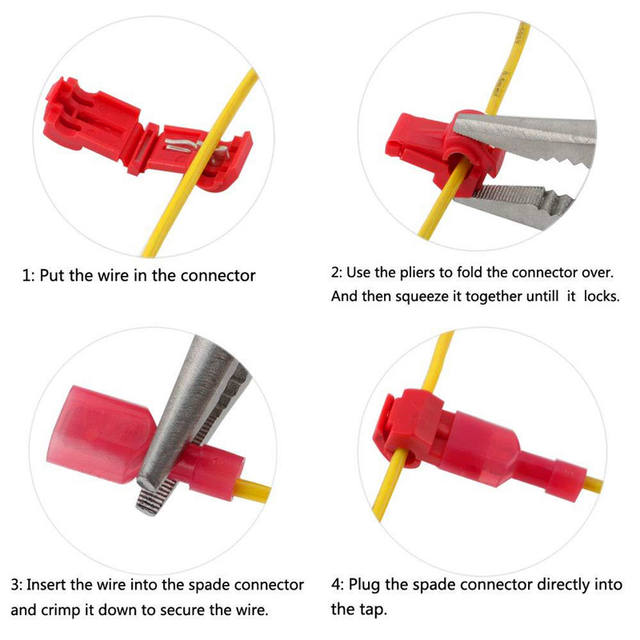 1: Put the wire in the connector

2: Use the pliers to fold the connector over. And then squeeze it together untill it locks.

3: Insert the wire into the spade connector and crimp it down to secure the wire.

4: Plug the spade connector directly into the tap.