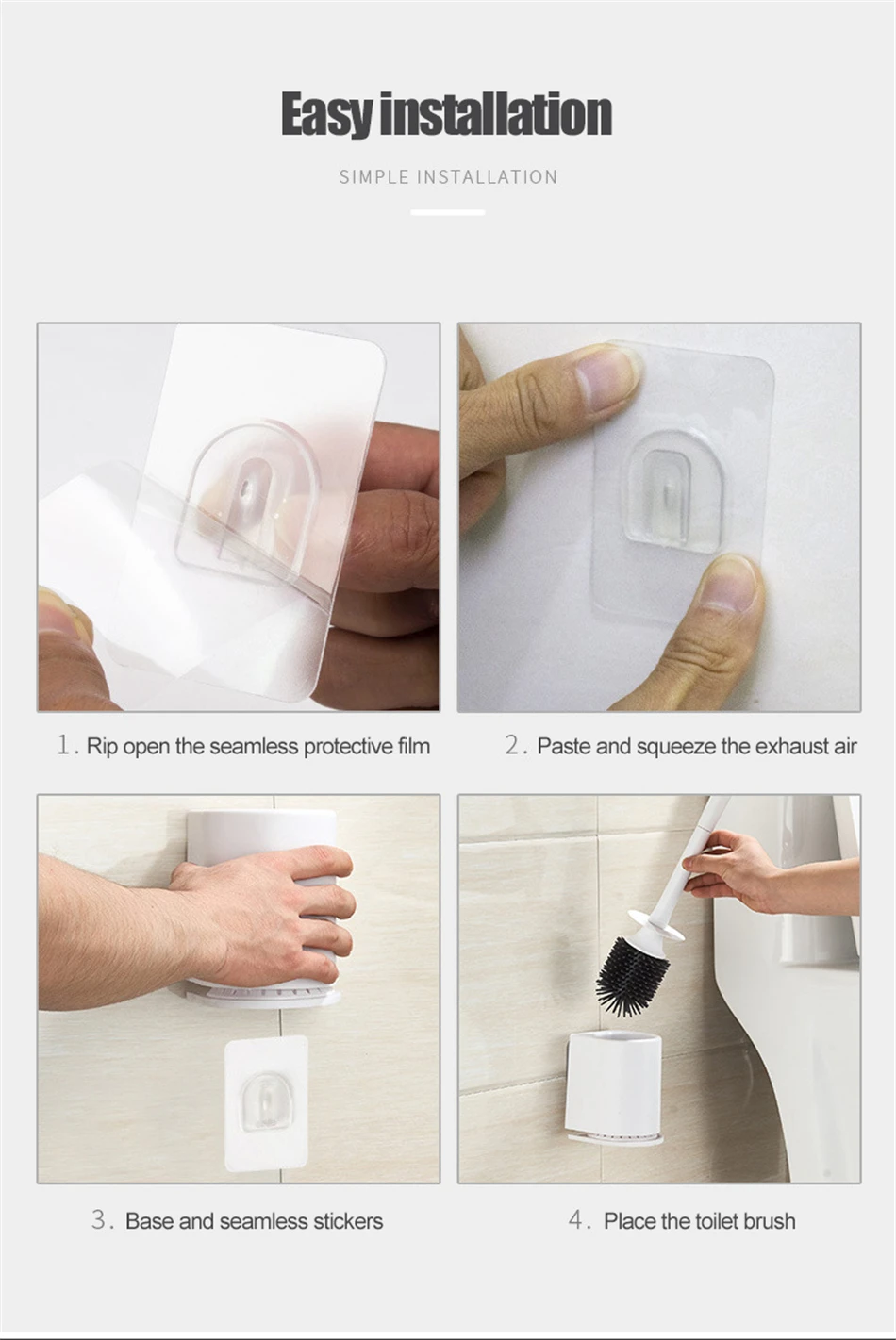 Easy installation

SIMPLE INSTALLATION

1. Rip open the seamless protective film

2. Paste and squeeze the exhaust air

3. Base and seamless stickers

4. Place the toilet brush