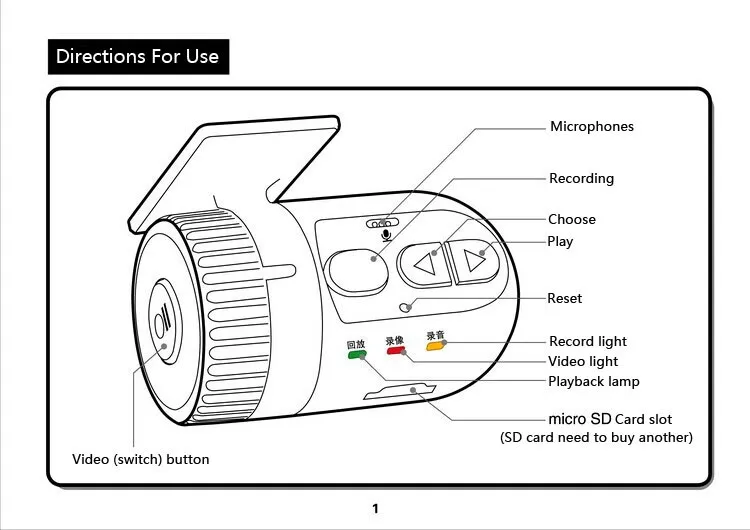 Directions For Use

Microphones

Recording

Choose

Play

Reset

回放 录像 录音

Record light

Video light

Playback lamp

micro SD Card slot
(SD card need to buy another)

Video (switch) button

1