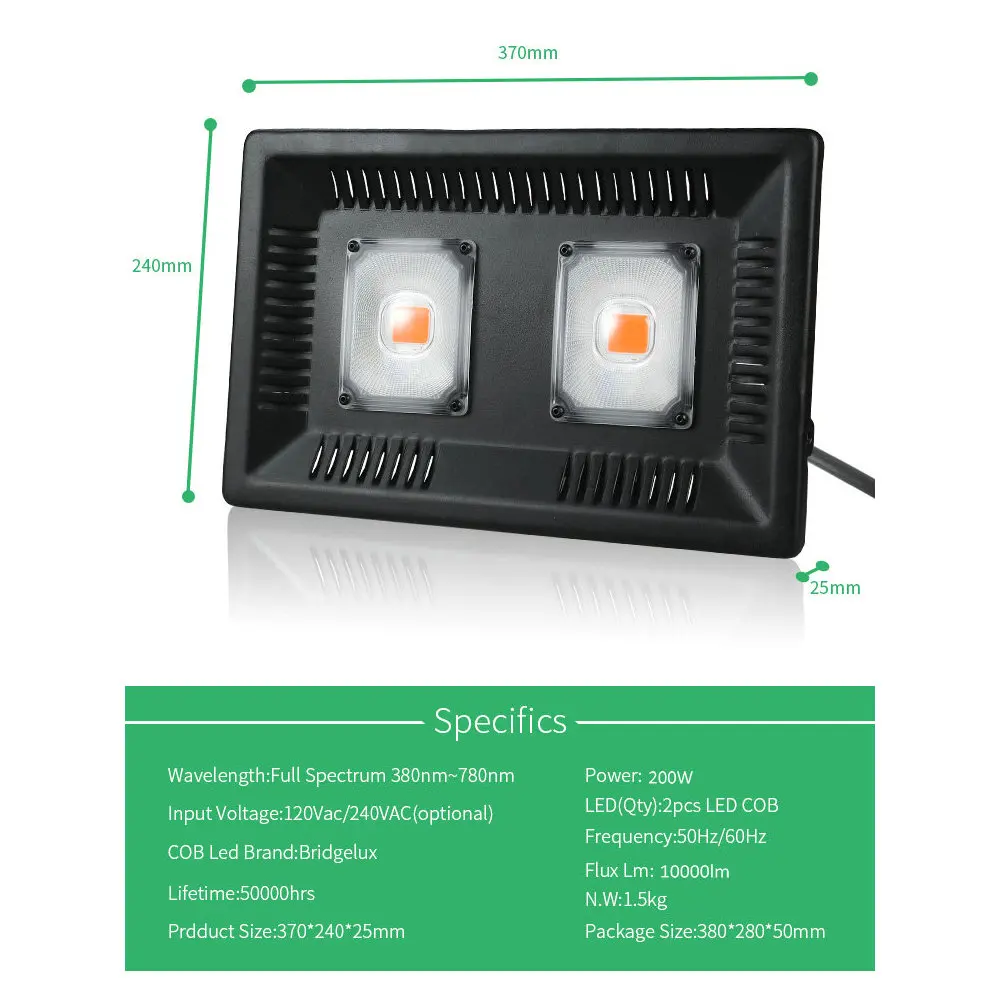 370mm

240mm

25mm

Specifics

Wavelength:Full Spectrum 380nm~780nm

Input Voltage:120Vac/240VAC(optional)

COB Led Brand:Bridgelux

Lifetime:50000hrs

Prdduct Size:370*240*25mm

Power: 200W

LED(Qty):2pcs LED COB

Frequency:50Hz/60Hz

Flux Lm: 10000lm

N.W:1.5kg

Package Size:380*280*50mm