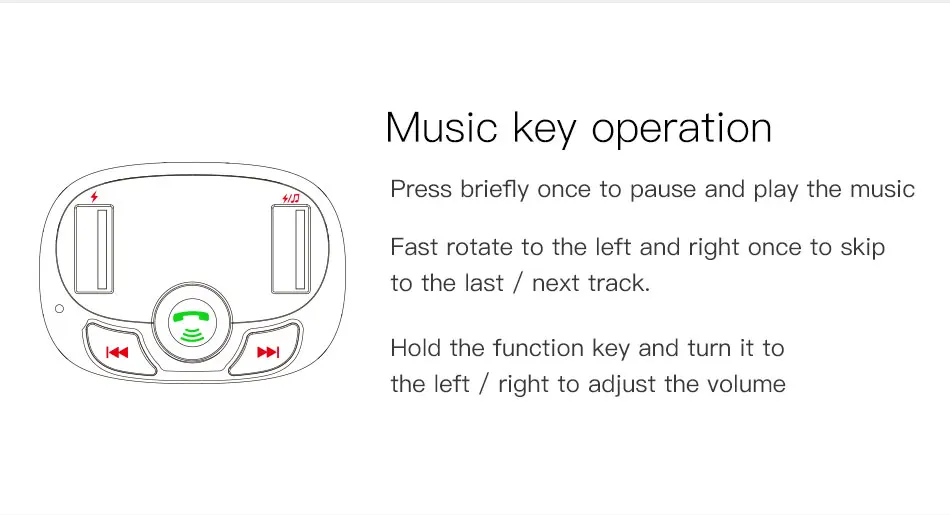 Music key operation

Press briefly once to pause and play the music

Fast rotate to the left and right once to skip to the last / next track.

Hold the function key and turn it to the left / right to adjust the volume