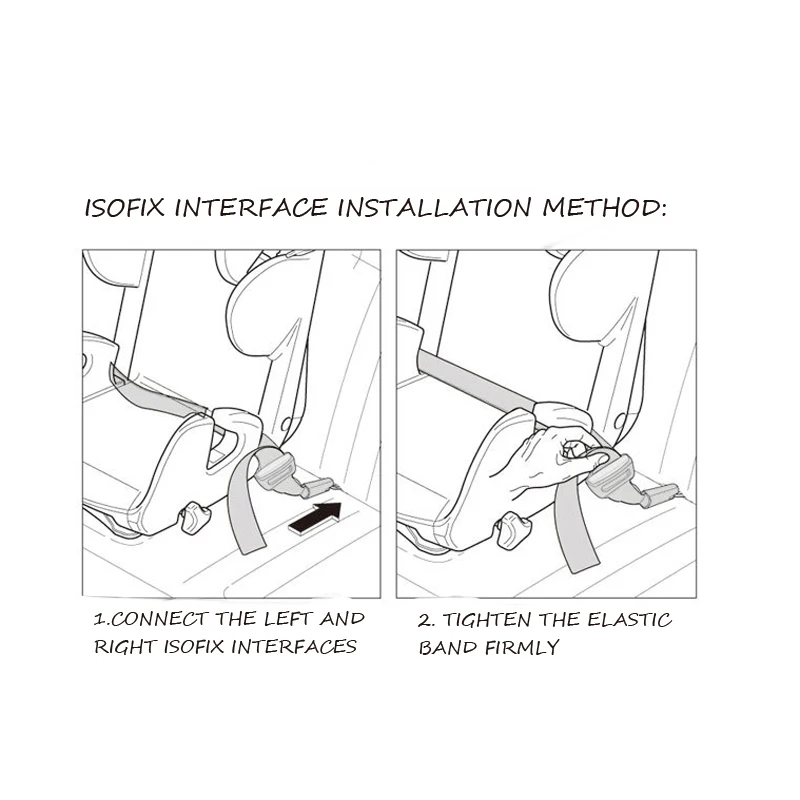 ISOFIX INTERFACE INSTALLATION METHOD:

1.CONNECT THE LEFT AND RIGHT ISOFIX INTERFACES

2. TIGHTEN THE ELASTIC BAND FIRMLY