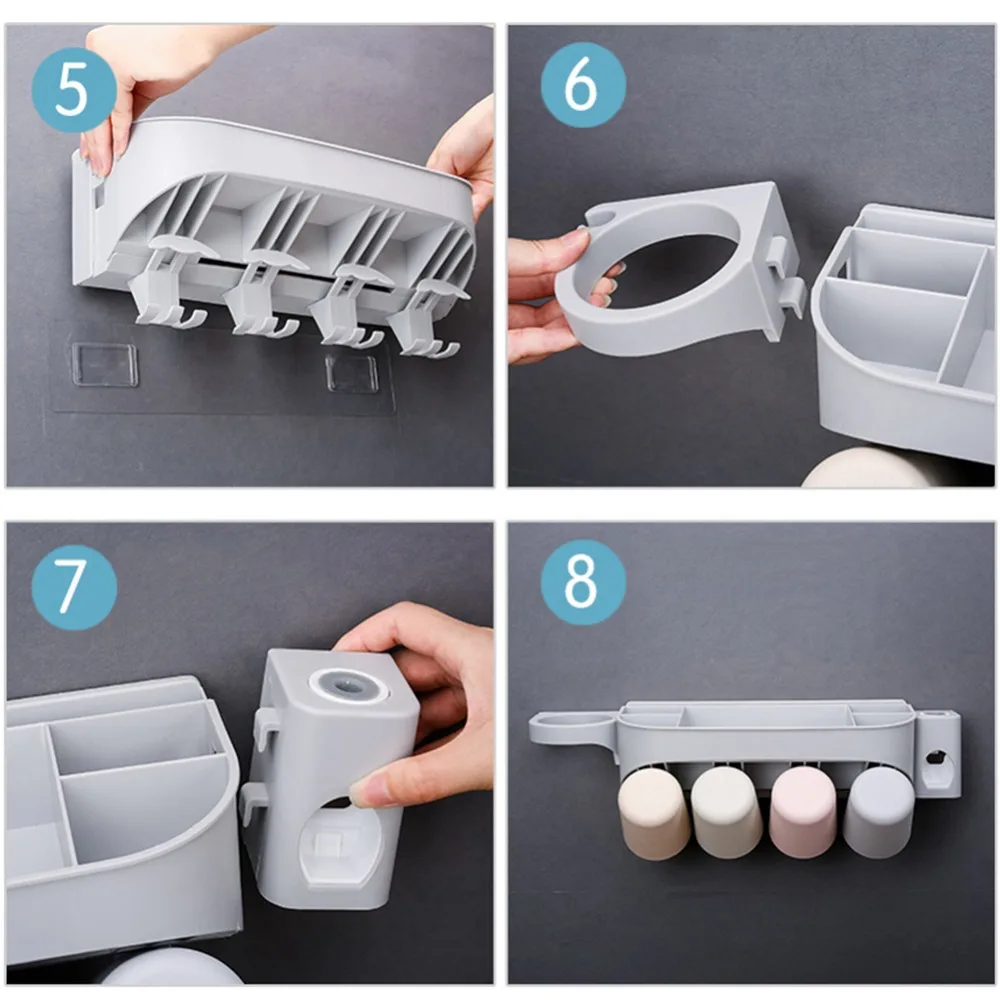 5

6

7

8