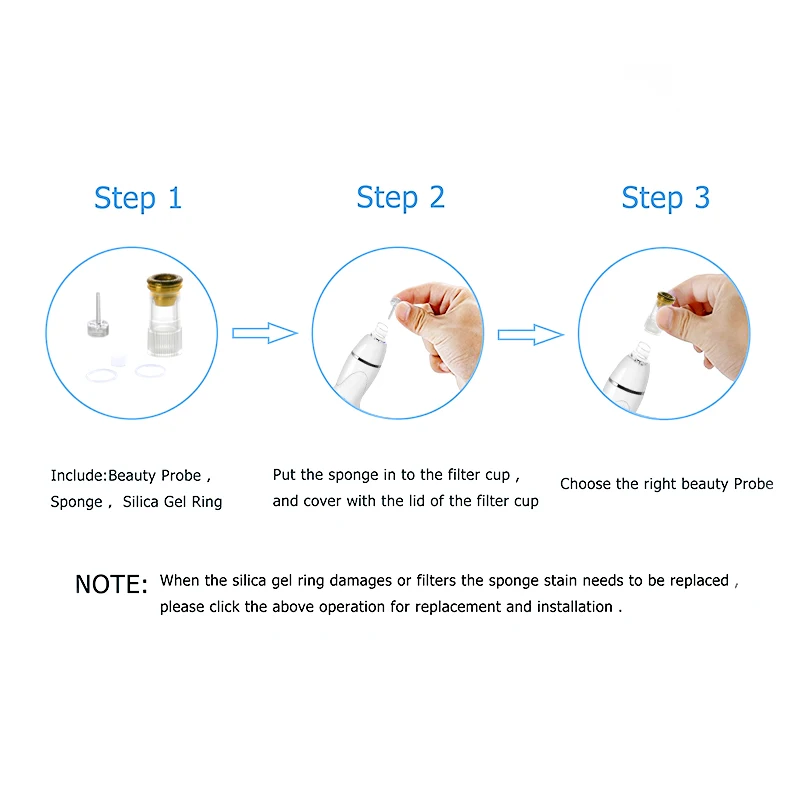 Step 1

Step 2

Step 3

Include:Beauty Probe , Sponge , Silica Gel Ring

Put the sponge in to the filter cup , and cover with the lid of the filter cup

Choose the right beauty Probe

NOTE: When the silica gel ring damages or filters the sponge stain needs to be replaced , please click the above operation for replacement and installation .