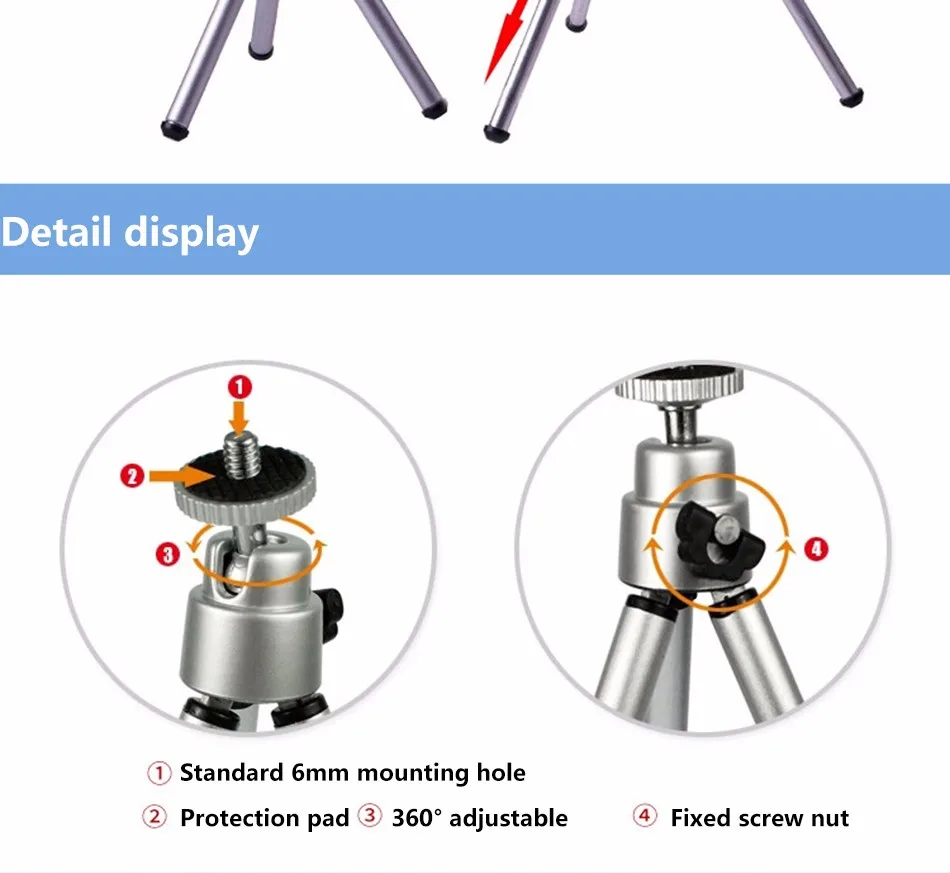 Detail display

1

2

3

4

① Standard 6mm mounting hole

② Protection pad ③ 360° adjustable ④ Fixed screw nut