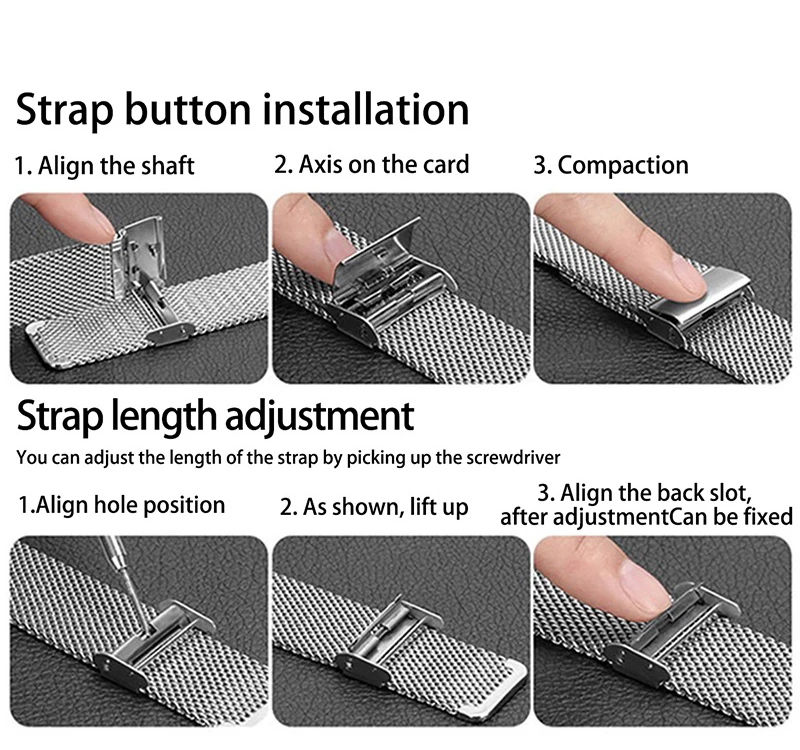 Strap button installation

1. Align the shaft

2. Axis on the card

3. Compaction

Strap length adjustment

You can adjust the length of the strap by picking up the screwdriver

1.Align hole position

2. As shown, lift up

3. Align the back slot, after adjustmentCan be fixed