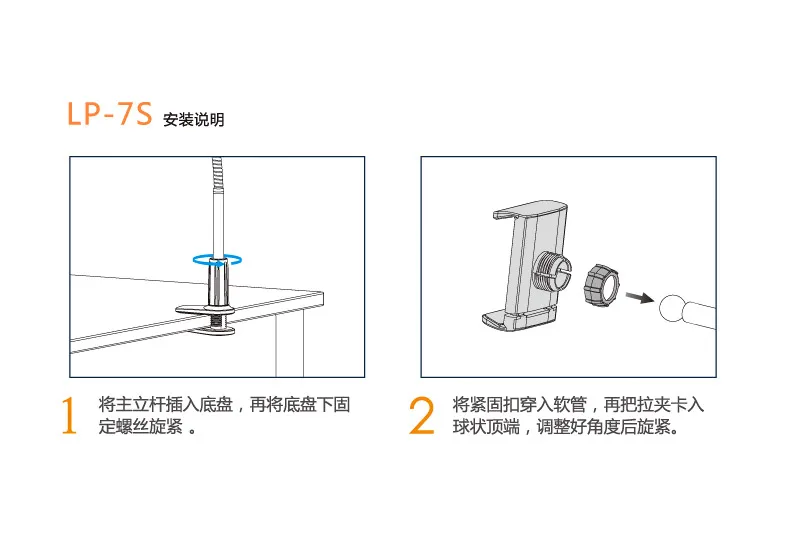 LP-7S 安装说明

1 将主立杆插入底盘，再将底盘下固定螺丝旋紧 。

2 将紧固扣穿入软管，再把拉夹卡入球状顶端，调整好角度后旋紧。