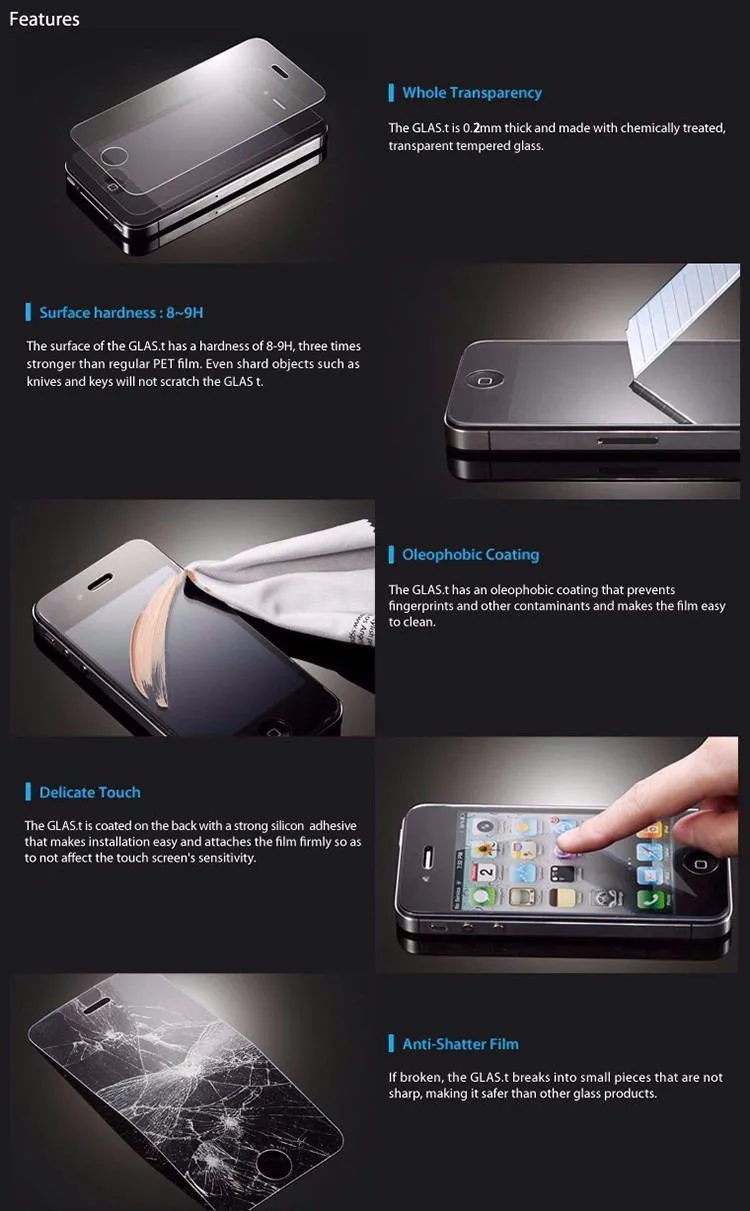 Features

Whole Transparency

The GLAS.t is 0.2mm thick and made with chemically treated, transparent tempered glass.

Surface hardness : 8~9H

The surface of the GLAS.t has a hardness of 8-9H, three times stronger than regular PET film. Even shard objects such as knives and keys will not scratch the GLAS t.

Oleophobic Coating

The GLAS.t has an oleophobic coating that prevents fingerprints and other contaminants and makes the film easy to clean.

Delicate Touch

The GLAS.t is coated on the back with a strong silicon adhesive that makes installation easy and attaches the film firmly so as to not affect the touch screen's sensitivity.

Anti-Shatter Film

If broken, the GLAS.t breaks into small pieces that are not sharp, making it safer than other glass products.