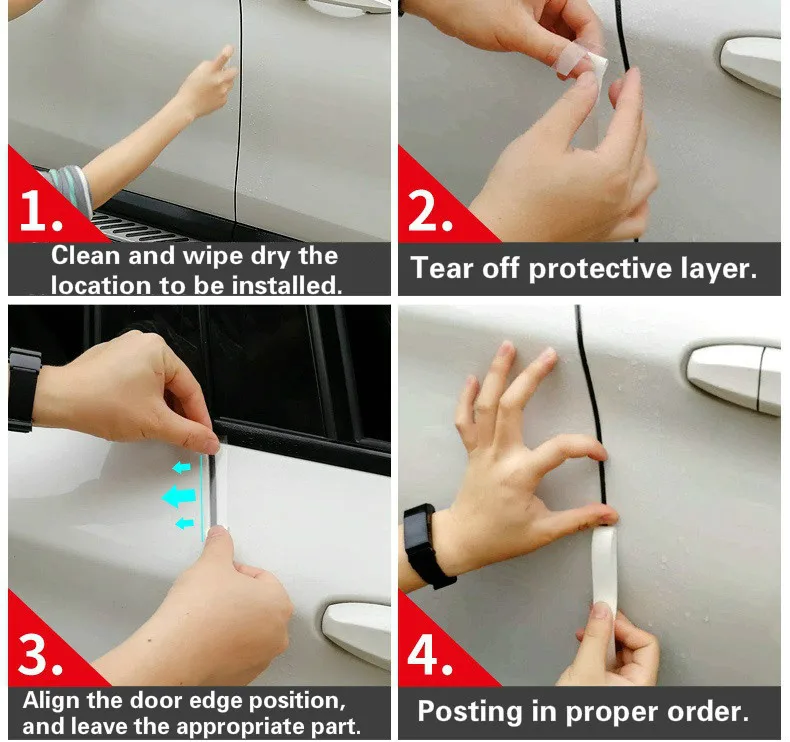 1.

Clean and wipe dry the location to be installed.

2.

Tear off protective layer.

3.

Align the door edge position, and leave the appropriate part.

4.

Posting in proper order.