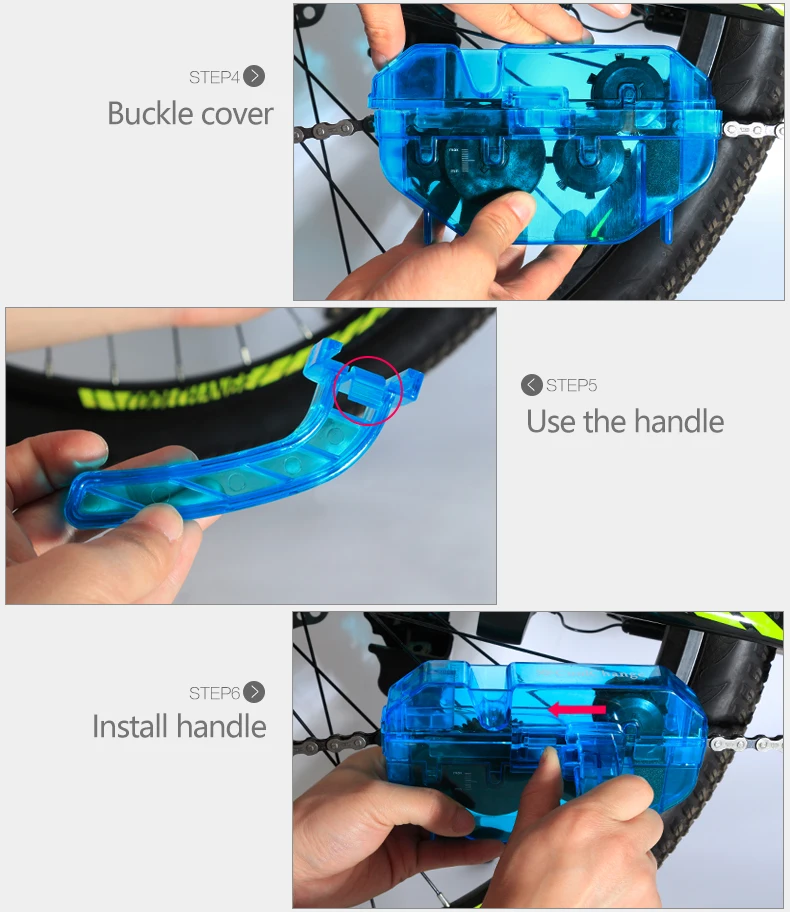 STEP4

Buckle cover

STEP5

Use the handle

STEP6

Install handle