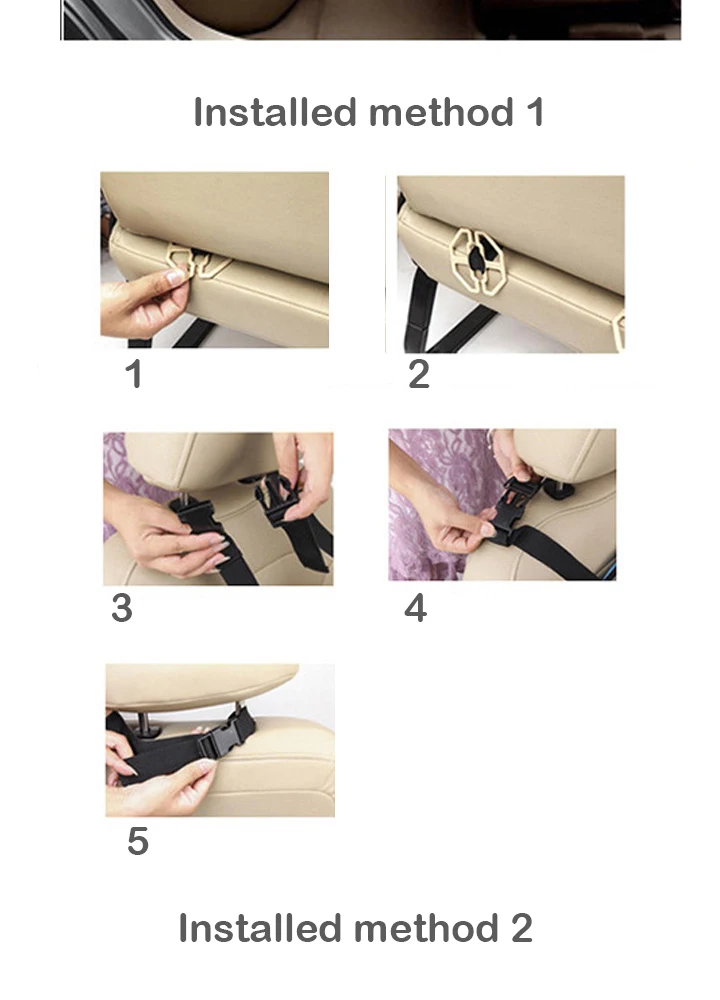 Installed method 1

1

2

3

4

5

Installed method 2