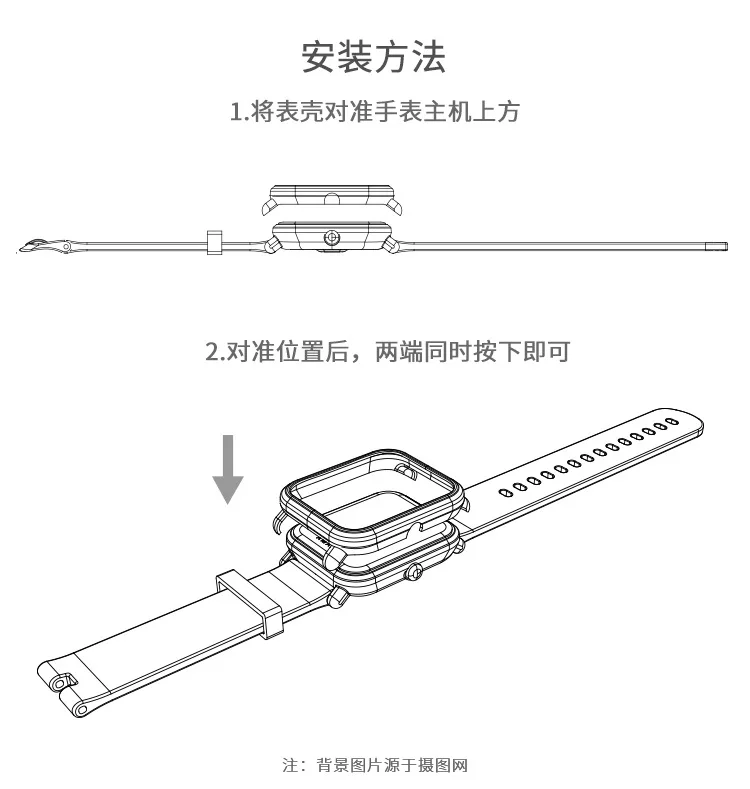 安装方法

1.将表壳对准手表主机上方

2.对准位置后，两端同时按下即可

注：背景图片源于摄图网