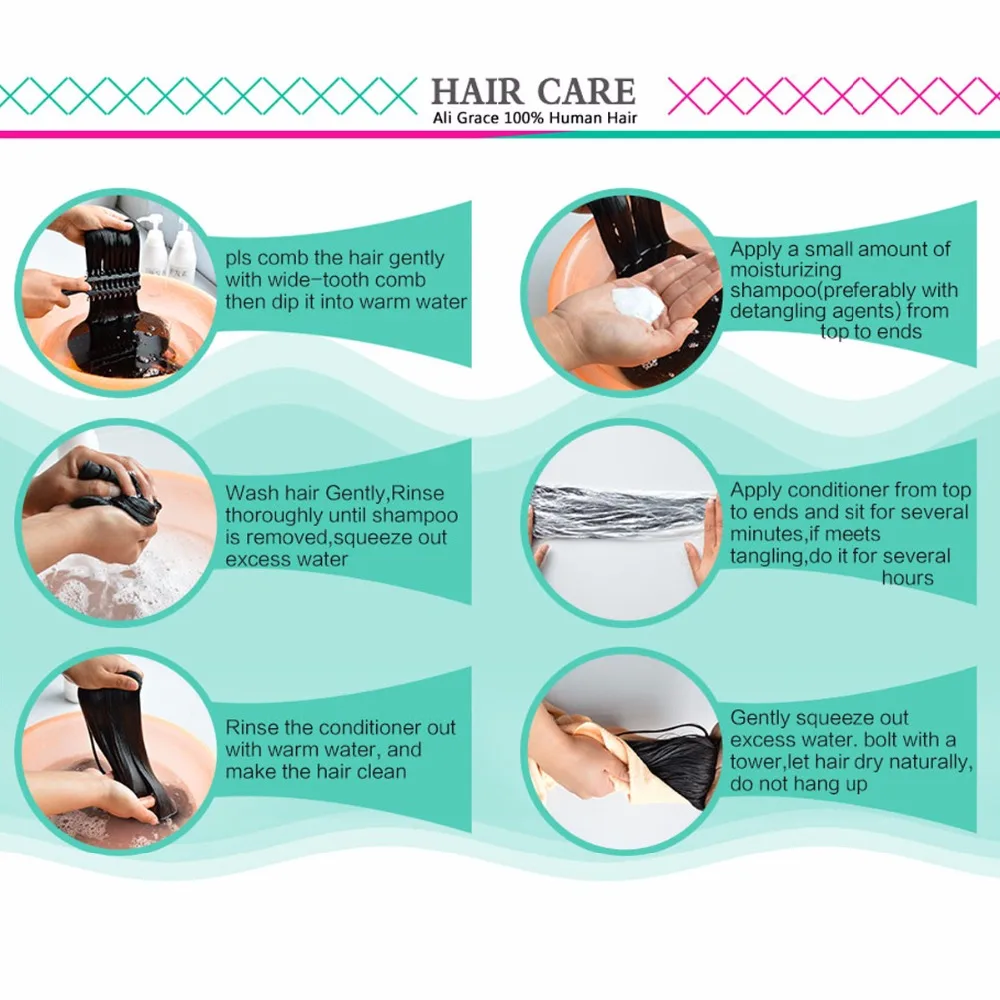 HAIR CARE
Ali Grace 100% Human Hair

pls comb the hair gently with wide-tooth comb then dip it into warm water

Apply a small amount of moisturizing shampoo(preferably with detangling agents) from top to ends

Wash hair Gently,Rinse thoroughly until shampoo is removed,squeeze out excess water

Apply conditioner from top to ends and sit for several minutes,if meets tangling,do it for several hours

Rinse the conditioner out with warm water, and make the hair clean

Gently squeeze out excess water. bolt with a tower,let hair dry naturally, do not hang up