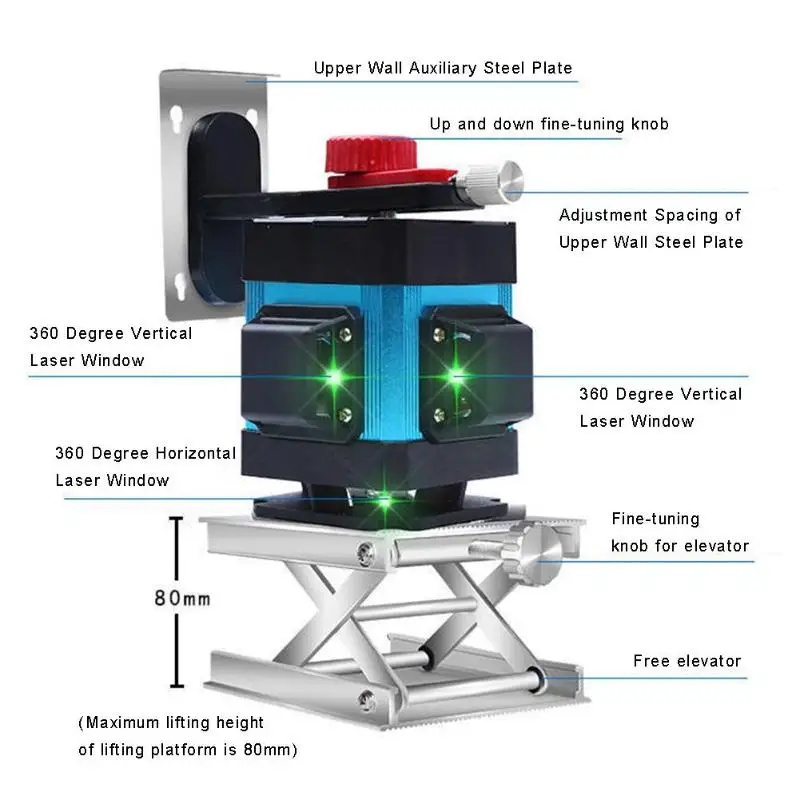 Upper Wall Auxiliary Steel Plate

Up and down fine-tuning knob

Adjustment Spacing of Upper Wall Steel Plate

360 Degree Vertical Laser Window

360 Degree Vertical Laser Window

360 Degree Horizontal Laser Window

Fine-tuning knob for elevator

80mm

Free elevator

(Maximum lifting height of lifting platform is 80mm)