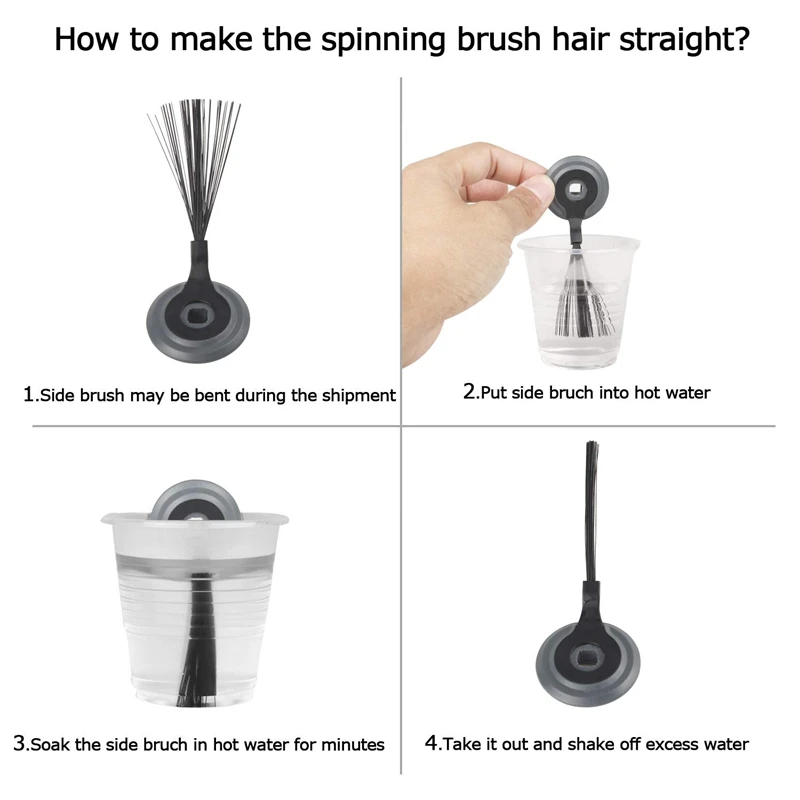 How to make the spinning brush hair straight?

1.Side brush may be bent during the shipment

2.Put side bruch into hot water

3.Soak the side bruch in hot water for minutes

4.Take it out and shake off excess water