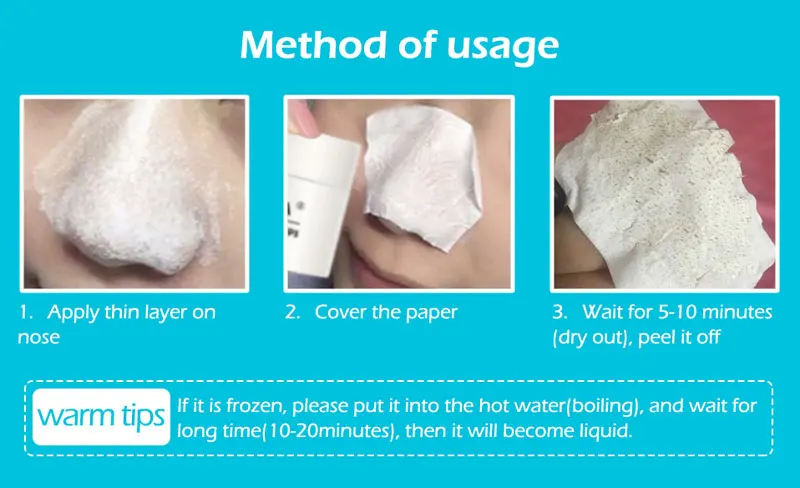 Method of usage

1. Apply thin layer on nose

2. Cover the paper

3. Wait for 5-10 minutes (dry out), peel it off

warm tips

If it is frozen, please put it into the hot water(boiling), and wait for long time(10-20minutes), then it will become liquid.