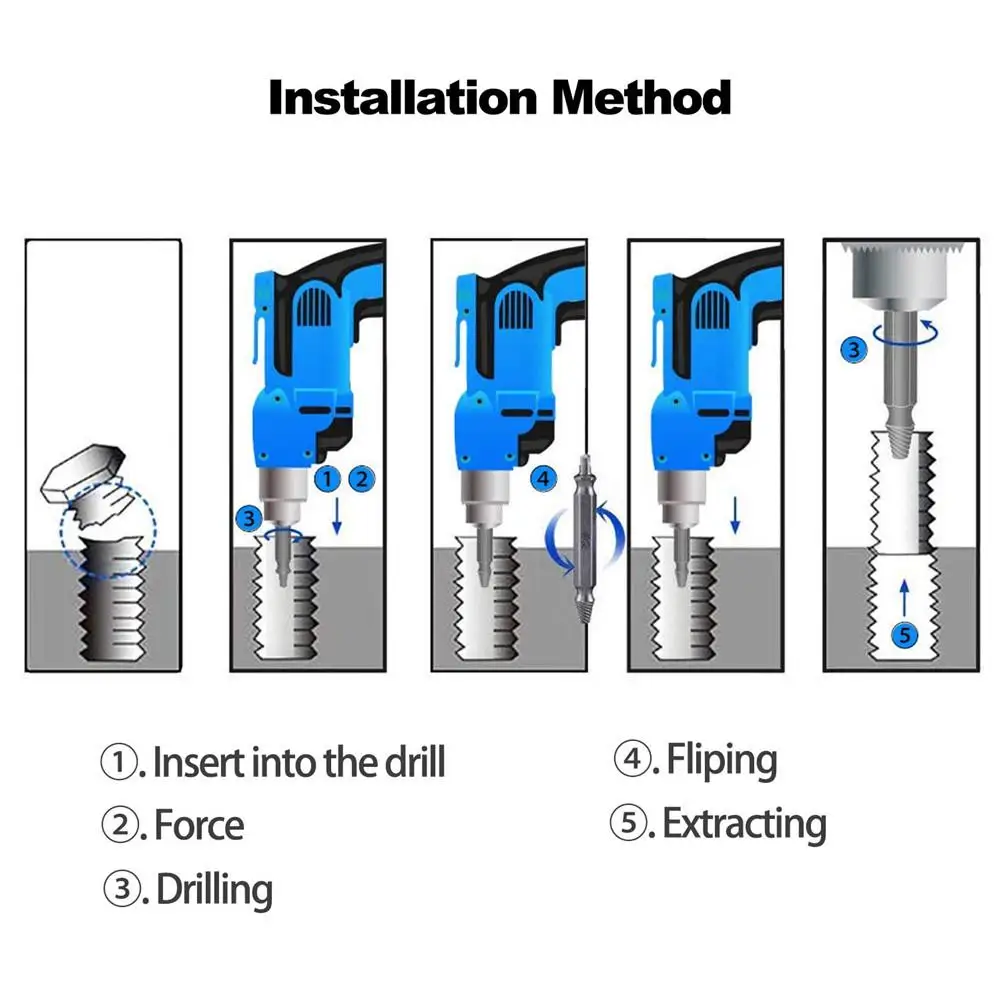 Installation Method

1 2
3
4
3
5

①. Insert into the drill
②. Force
③. Drilling

④. Fliping
⑤. Extracting