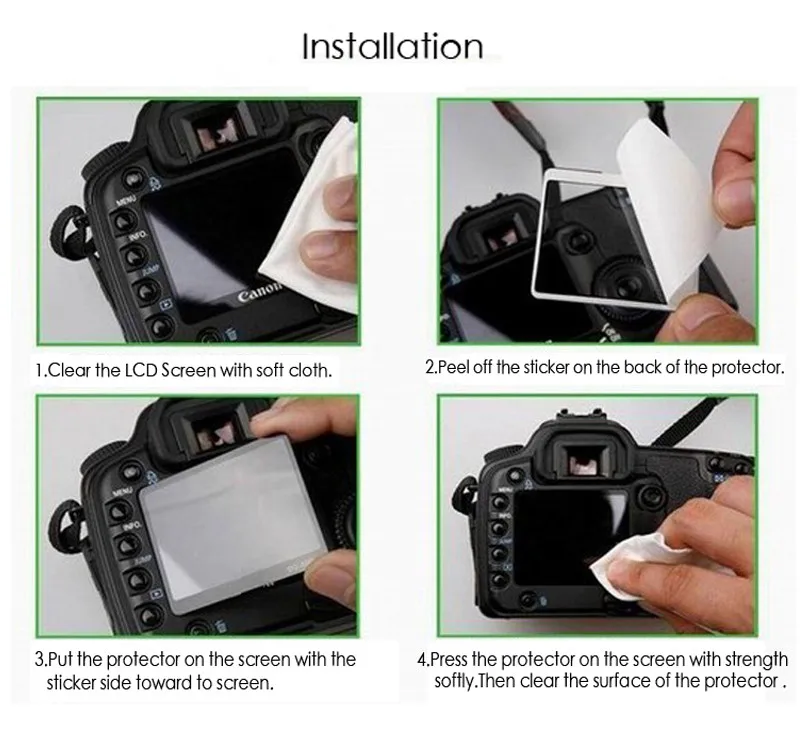 Installation

MENU

INFO.

JUMP

Canon

1.Clear the LCD Screen with soft cloth.

2.Peel off the sticker on the back of the protector.

MENU

INFO.

JUMP

3.Put the protector on the screen with the sticker side toward to screen.

MENU

INFO

JUMP

4.Press the protector on the screen with strength softly.Then clear the surface of the protector .