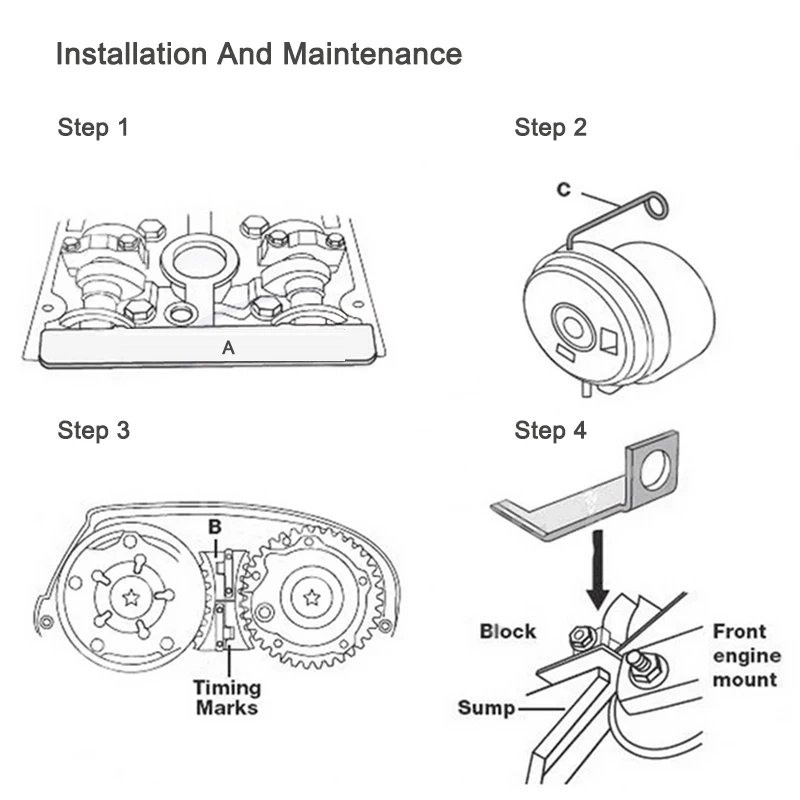 Installation And Maintenance

Step 1

A

Step 2

C

Step 3

B

Timing Marks

Step 4

Block

Front engine mount

Sump