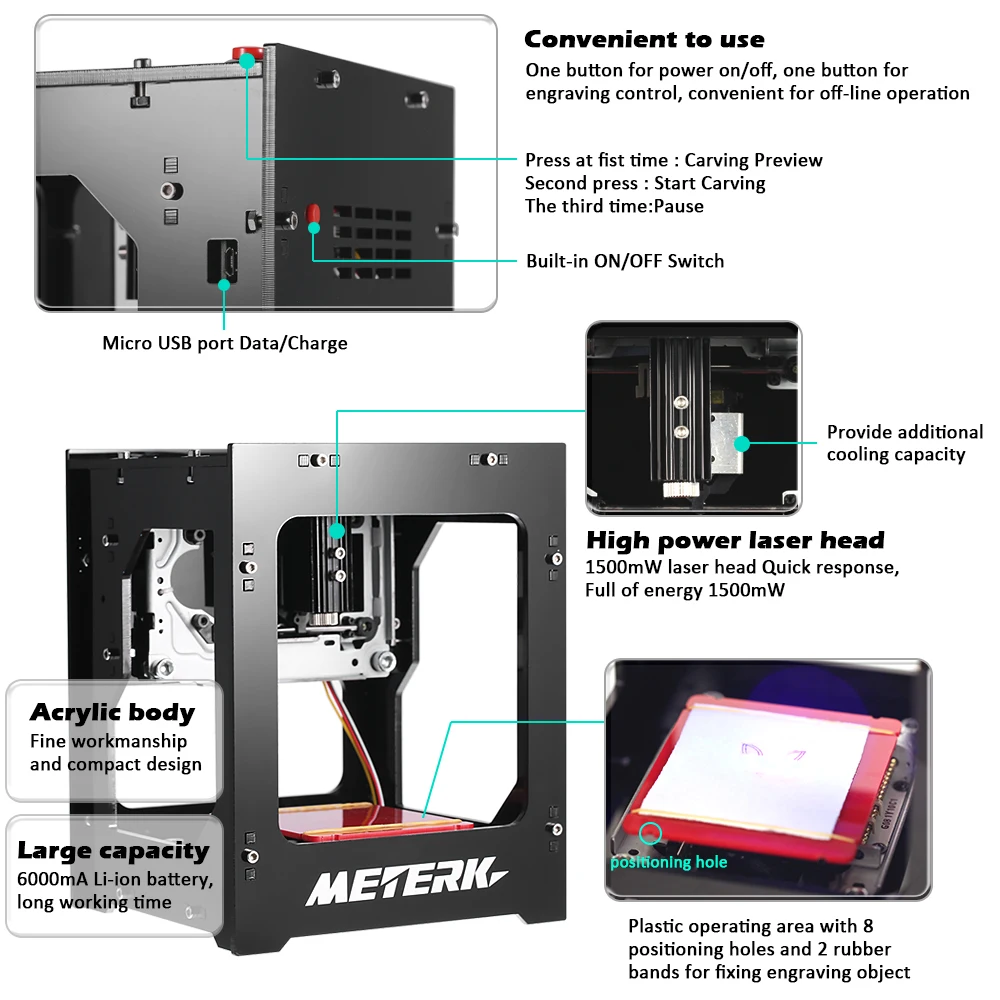 Convenient to use
One button for power on/off, one button for engraving control, convenient for off-line operation

Press at fist time : Carving Preview
Second press : Start Carving
The third time:Pause

Built-in ON/OFF Switch

Micro USB port Data/Charge

Provide additional cooling capacity

High power laser head
1500mW laser head Quick response, Full of energy 1500mW

Acrylic body
Fine workmanship and compact design

Large capacity
6000mA Li-ion battery, long working time

METERK

positioning hole

Plastic operating area with 8 positioning holes and 2 rubber bands for fixing engraving object