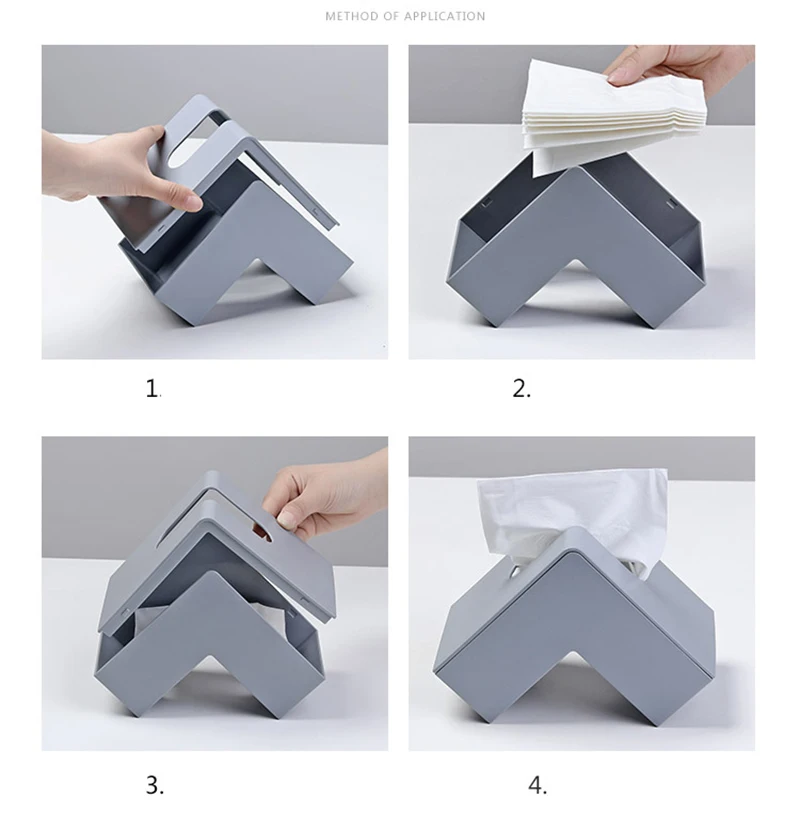 METHOD OF APPLICATION

1.

2.

3.

4.