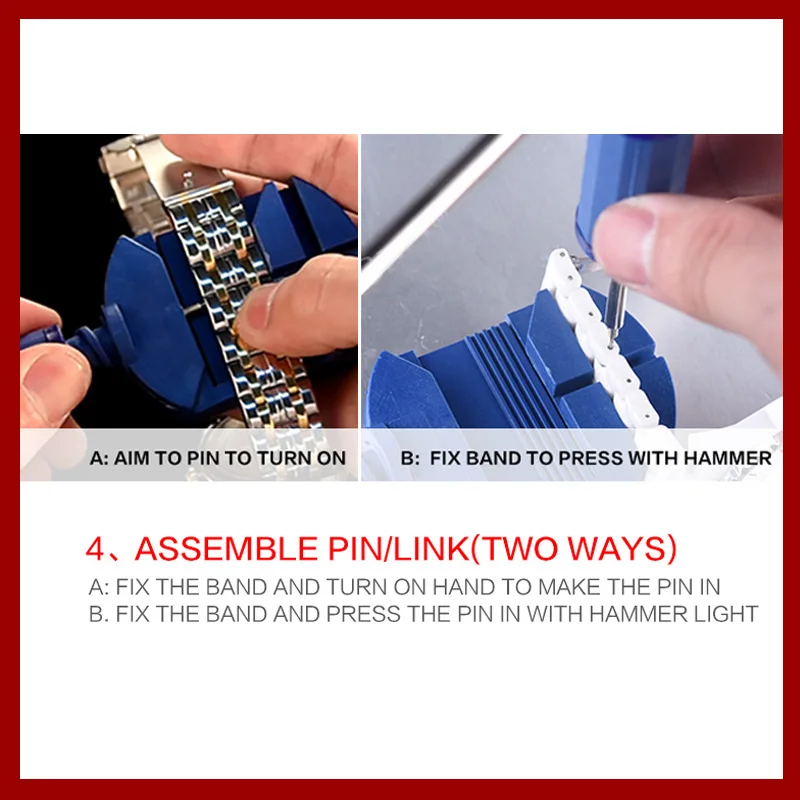 A: AIM TO PIN TO TURN ON

B: FIX BAND TO PRESS WITH HAMMER

4、ASSEMBLE PIN/LINK(TWO WAYS)

A: FIX THE BAND AND TURN ON HAND TO MAKE THE PIN IN
B. FIX THE BAND AND PRESS THE PIN IN WITH HAMMER LIGHT